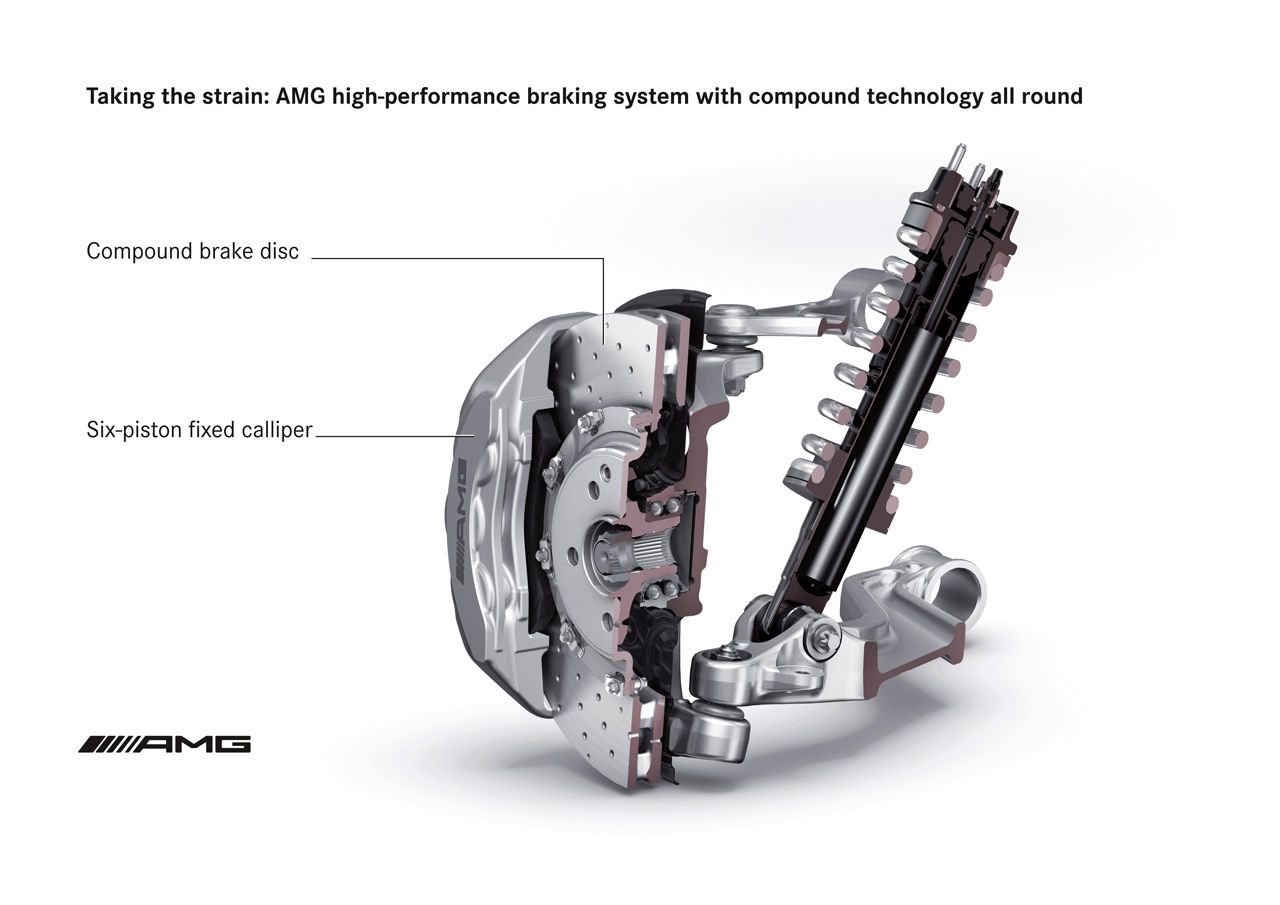 Taking the strain: AMG high-performance braking system with compound technology all round

Compound brake disc

Six-piston fixed calliper

AMG

AMG