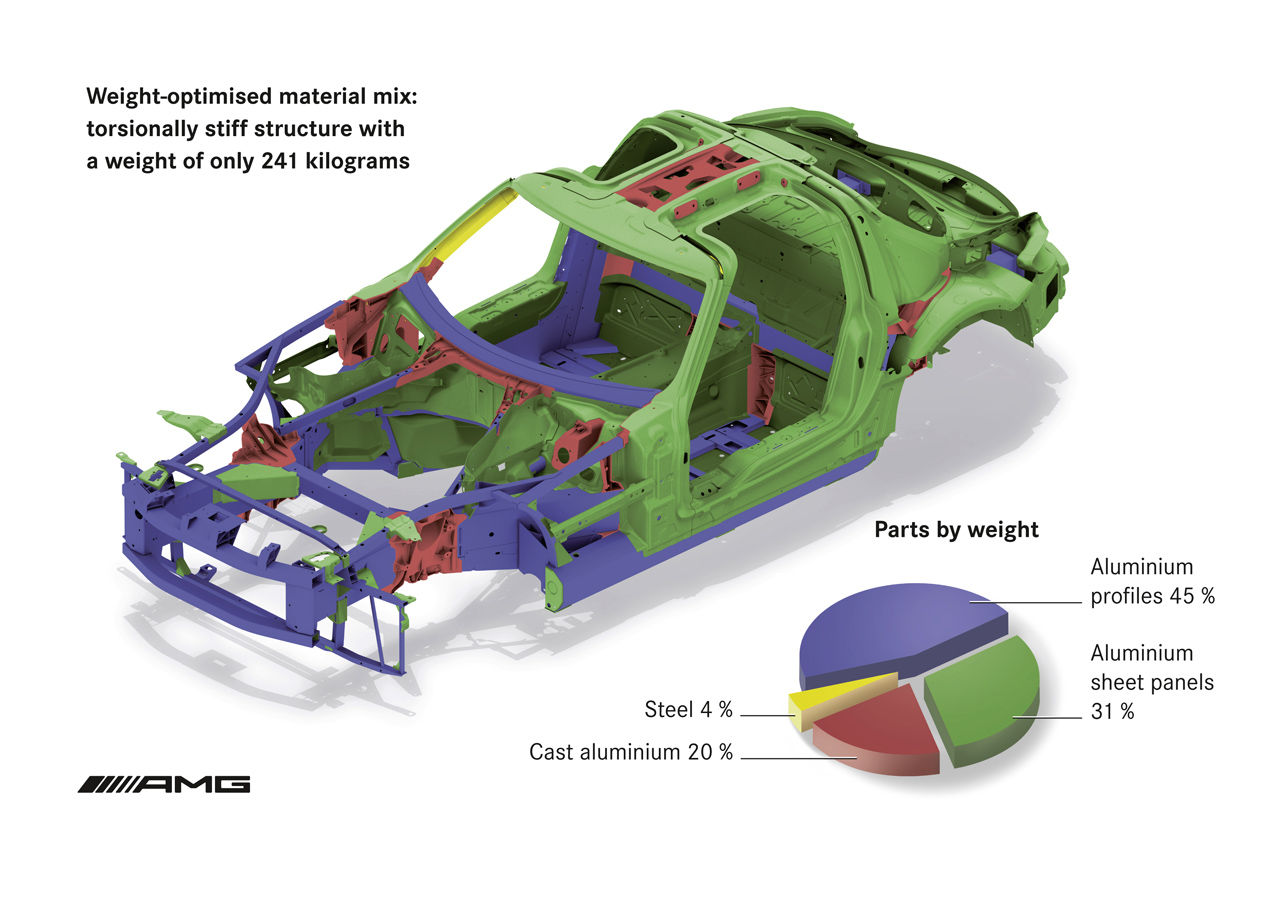 Weight-optimised material mix: torsionally stiff structure with a weight of only 241 kilograms

Parts by weight

Aluminium profiles 45 %

Aluminium sheet panels 31 %

Steel 4 %

Cast aluminium 20 %

AMG