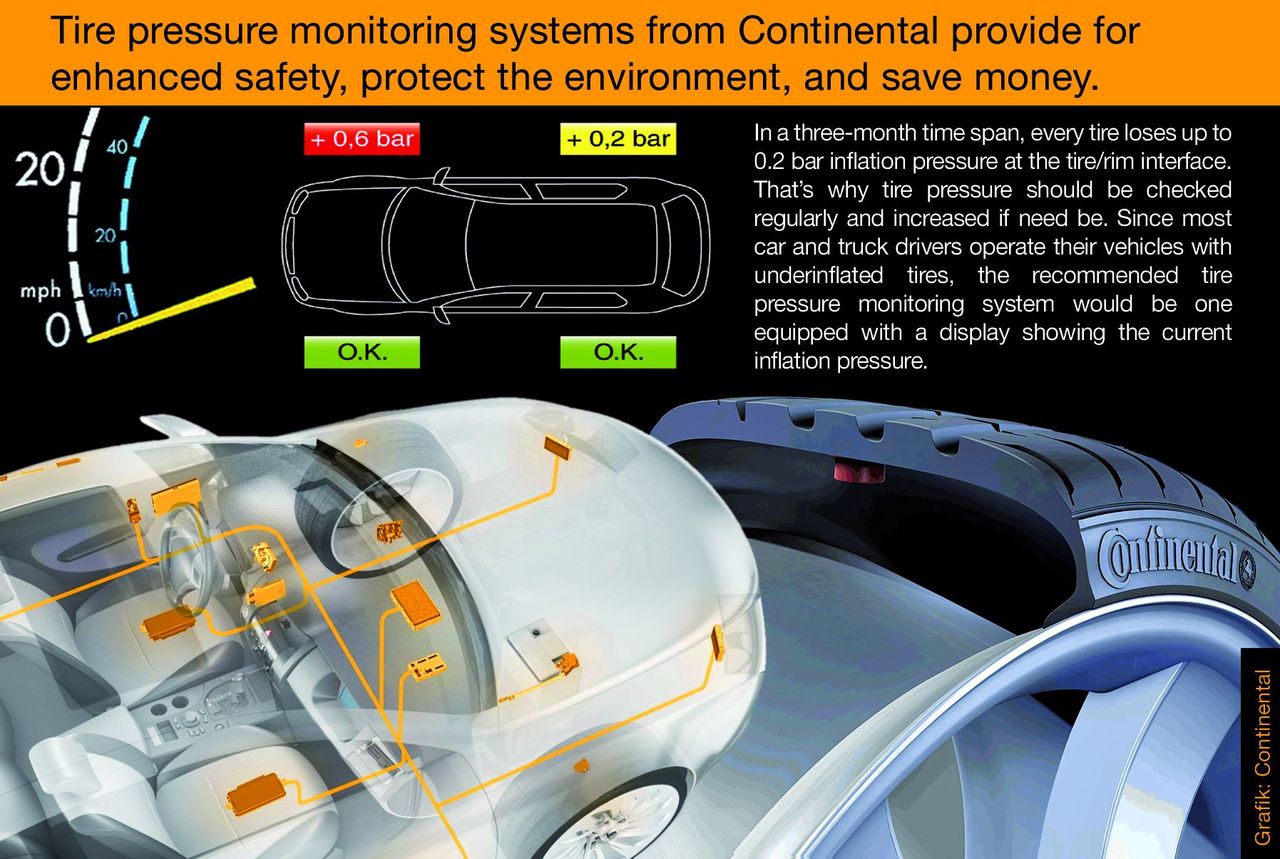 Tire pressure monitoring systems from Continental provide for enhanced safety, protect the environment, and save money.

20
40
20
mph
km/h
0
0

+ 0,6 bar
+ 0,2 bar
O.K.
O.K.

In a three-month time span, every tire loses up to 0.2 bar inflation pressure at the tire/rim interface. That's why tire pressure should be checked regularly and increased if need be. Since most car and truck drivers operate their vehicles with underinflated tires, the recommended tire pressure monitoring system would be one equipped with a display showing the current inflation pressure.

Continental

Grafik: Continental