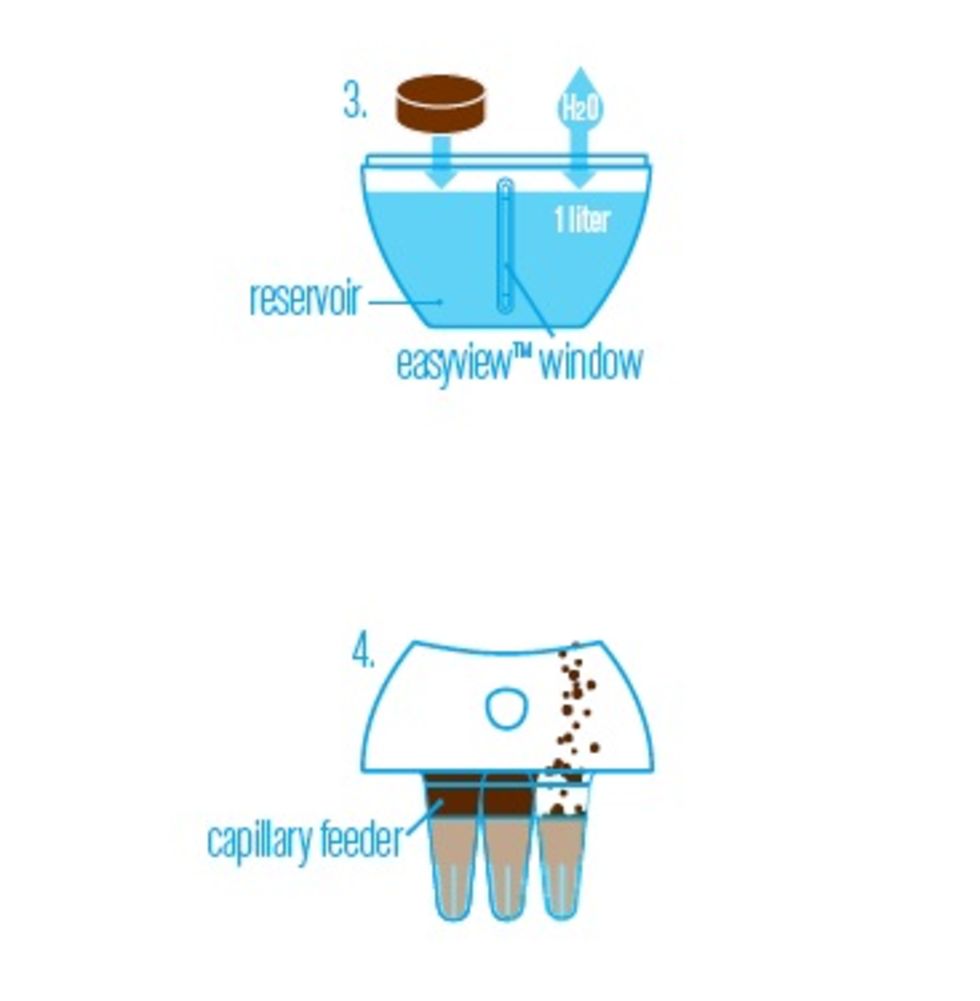 3.

$H_2O$

1 liter

reservoir

easyview™ window

4.

capillary feeder