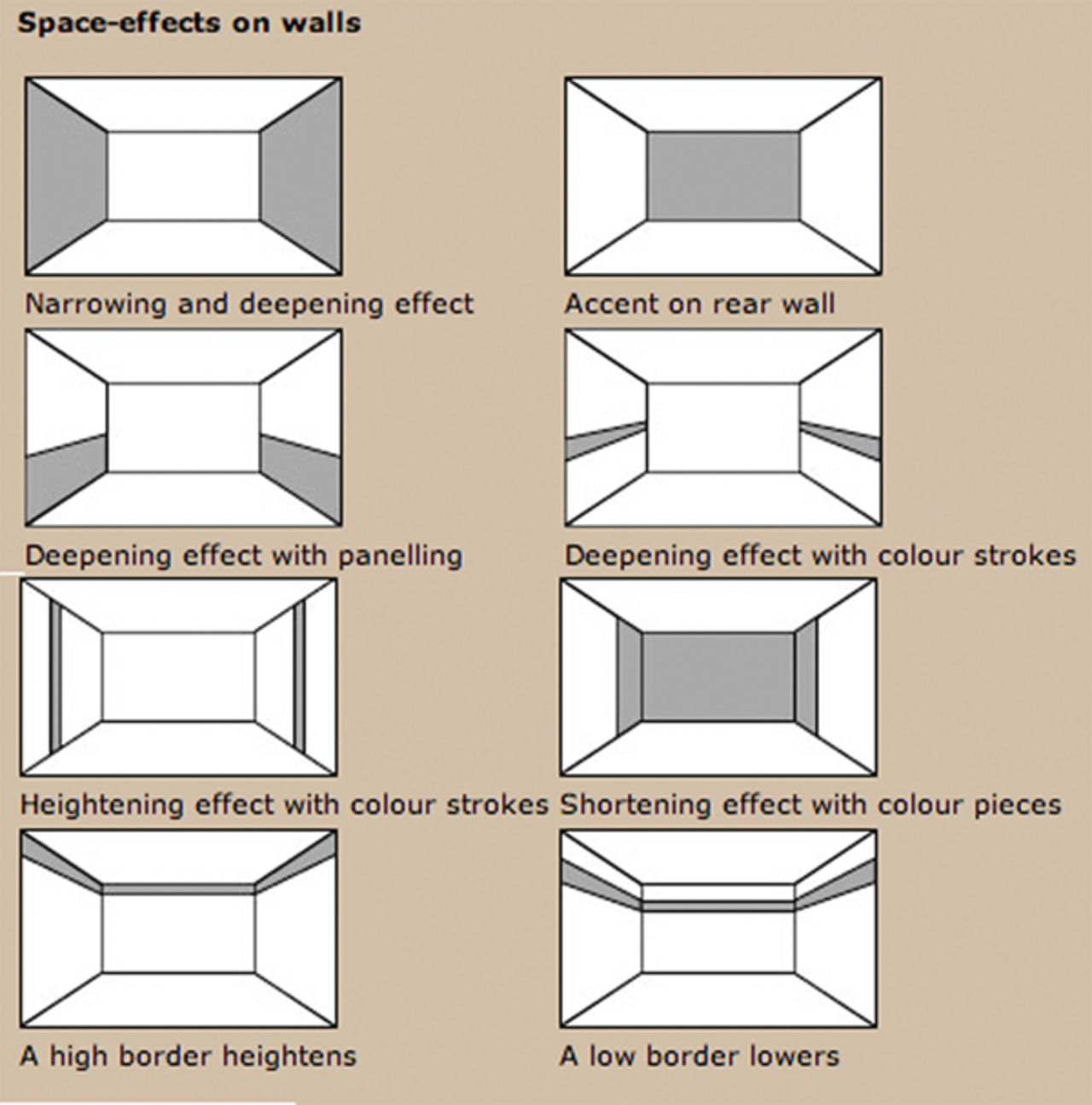 Space-effects on walls

Narrowing and deepening effect

Accent on rear wall

Deepening effect with panelling

Deepening effect with colour strokes

Heightening effect with colour strokes

Shortening effect with colour pieces

A high border heightens

A low border lowers