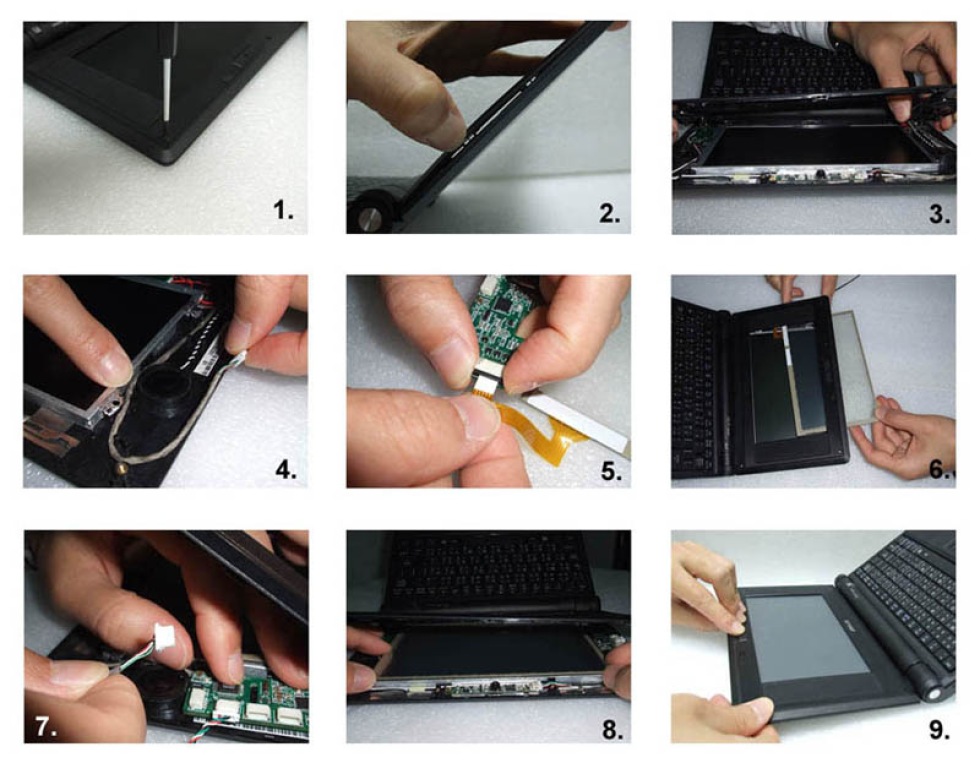 1.

2.

3.

4.

5.

6.

7.

8.

9.