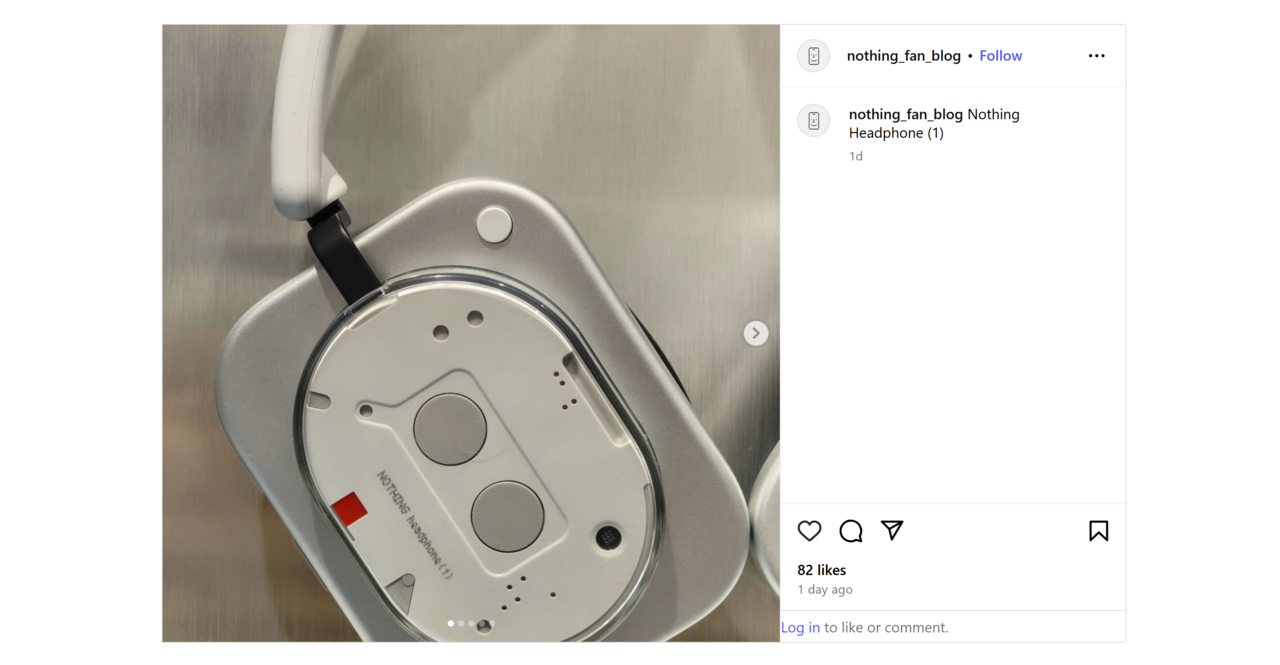 NOTHING headphone (1)

nothing_fan_blog • Follow

nothing_fan_blog Nothing Headphone (1)
1d

82 likes
1 day ago

Log in to like or comment.