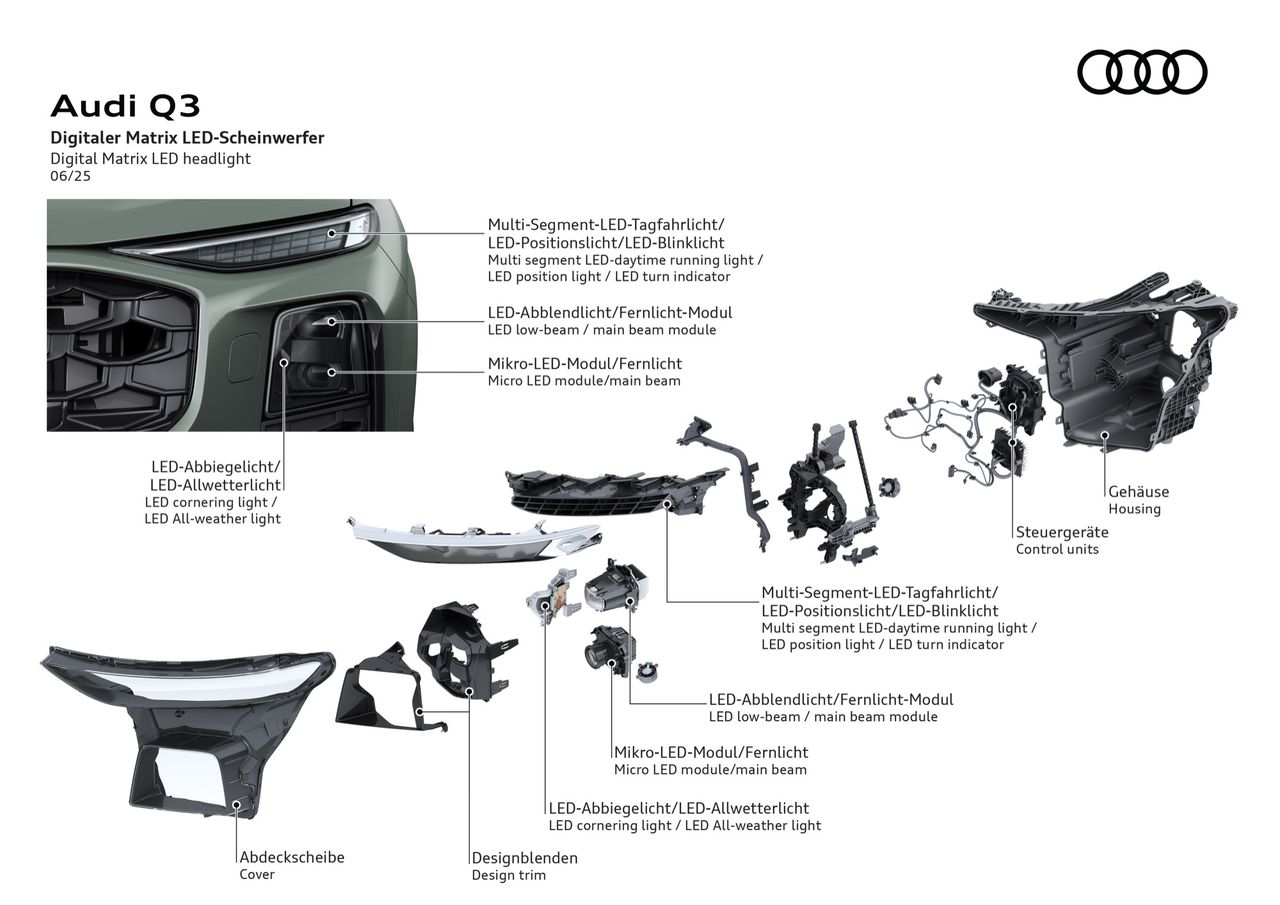 Audi Q3
Digitaler Matrix LED-Scheinwerfer
Digital Matrix LED headlight
06/25

Multi-Segment-LED-Tagfahrlicht/
LED-Positionslicht/LED-Blinklicht
Multi segment LED-daytime running light /
LED position light / LED turn indicator

LED-Abblendlicht/Fernlicht-Modul
LED low-beam / main beam module

Mikro-LED-Modul/Fernlicht
Micro LED module/main beam

LED-Abbiegelicht/
LED-Allwetterlicht
LED cornering light /
LED All-weather light

Gehäuse
Housing

Steuergeräte
Control units

Multi-Segment-LED-Tagfahrlicht/
LED-Positionslicht/LED-Blinklicht
Multi segment LED-daytime running light /
LED position light / LED turn indicator

LED-Abblendlicht/Fernlicht-Modul
LED low-beam / main beam module

Mikro-LED-Modul/Fernlicht
Micro LED module/main beam

LED-Abbiegelicht/LED-Allwetterlicht
LED cornering light / LED All-weather light

Abdeckscheibe
Cover

Designblenden
Design trim