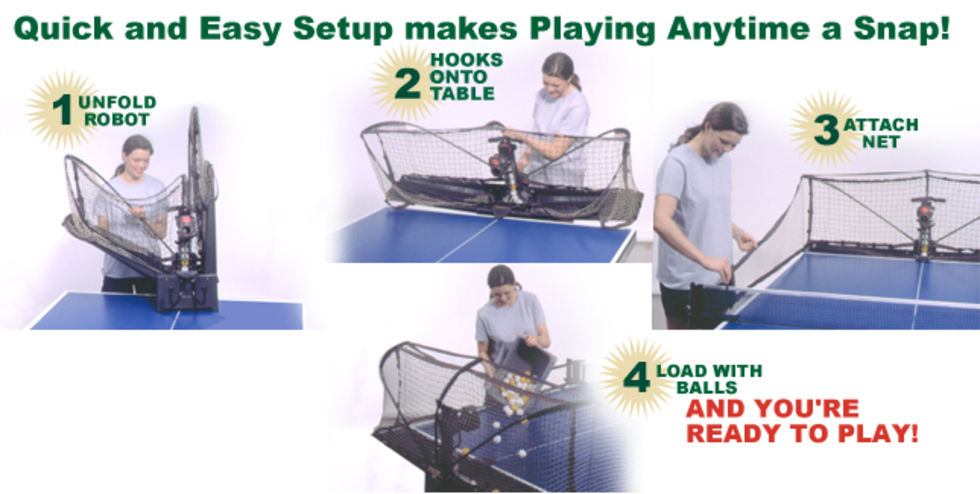 Quick and Easy Setup makes Playing Anytime a Snap!

1 UNFOLD ROBOT

2 HOOKS ONTO TABLE

3 ATTACH NET

4 LOAD WITH BALLS

AND YOU'RE READY TO PLAY!