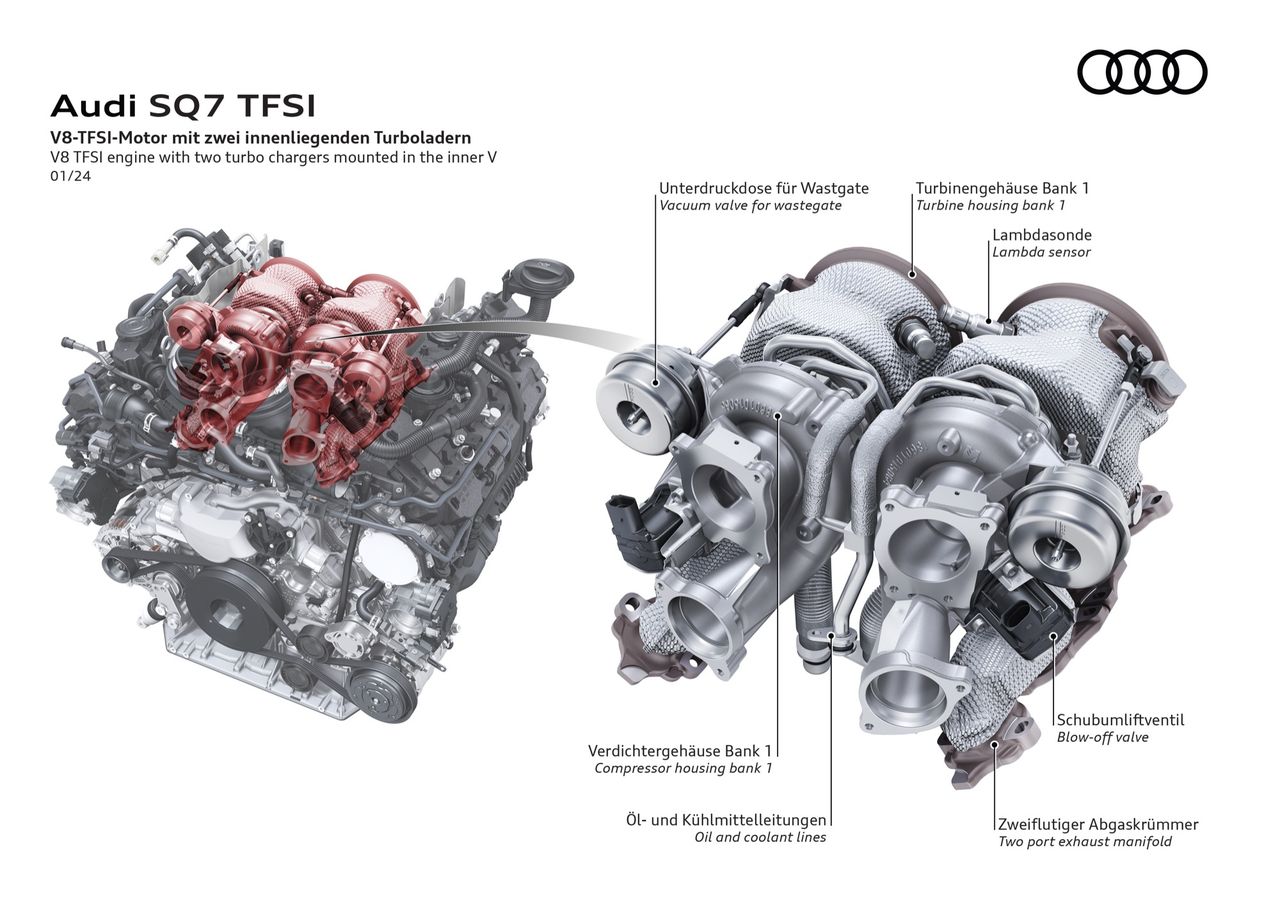 Audi SQ7 TFSI

V8-TFSI-Motor mit zwei innenliegenden Turboladern
V8 TFSI engine with two turbo chargers mounted in the inner V
01/24

Unterdruckdose für Wastgate
Vacuum valve for wastegate

Turbinengehäuse Bank 1
Turbine housing bank 1

Lambdasonde
Lambda sensor

Verdichtergehäuse Bank 1
Compressor housing bank 1

Öl- und Kühlmittelleitungen
Oil and coolant lines

Schubumliftventil
Blow-off valve

Zweiflutiger Abgaskrümmer
Two port exhaust manifold