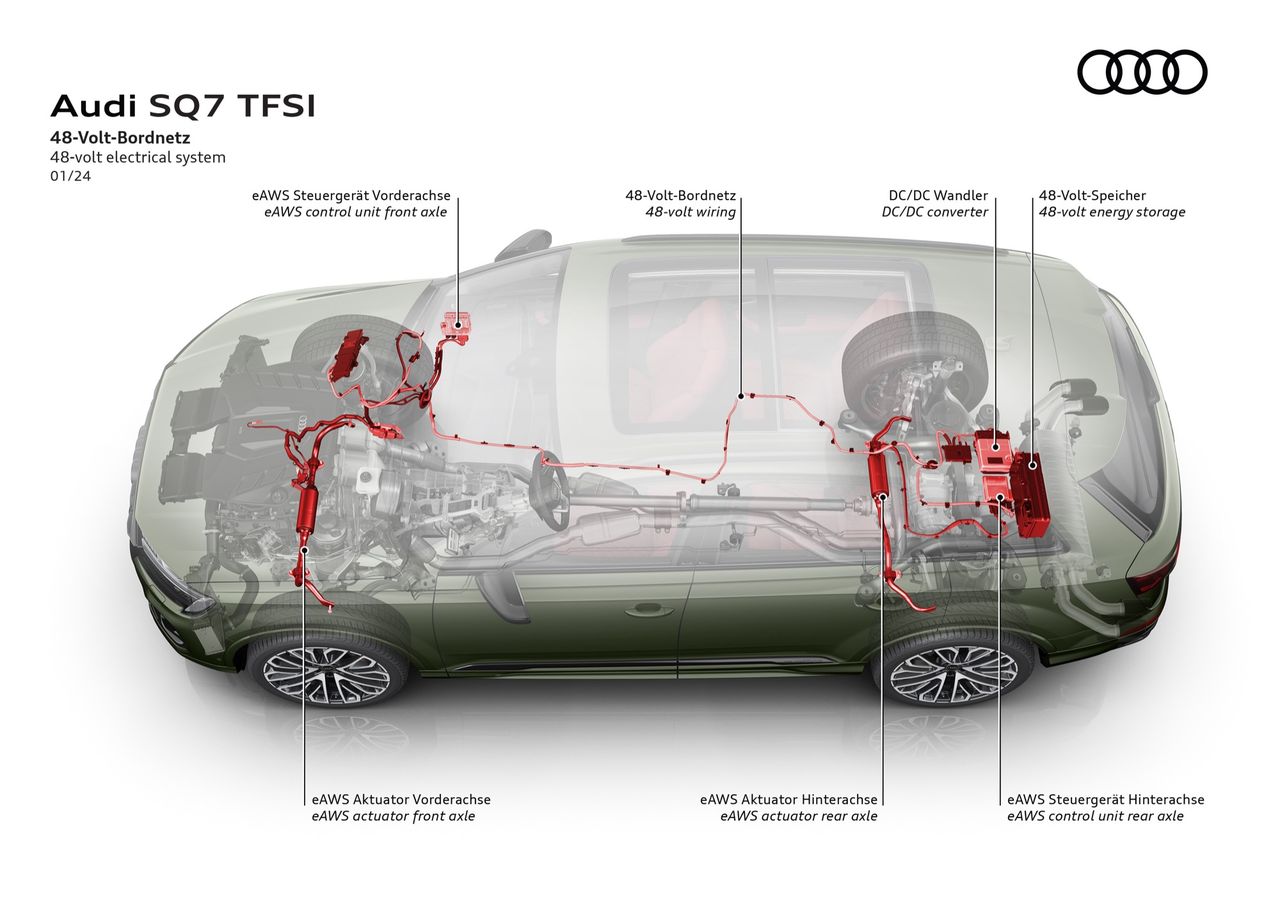 Audi SQ7 TFSI
48-Volt-Bordnetz
48-volt electrical system
01/24

eAWS Steuergerät Vorderachse
eAWS control unit front axle

48-Volt-Bordnetz
48-volt wiring

DC/DC Wandler
DC/DC converter

48-Volt-Speicher
48-volt energy storage

eAWS Aktuator Vorderachse
eAWS actuator front axle

eAWS Aktuator Hinterachse
eAWS actuator rear axle

eAWS Steuergerät Hinterachse
eAWS control unit rear axle