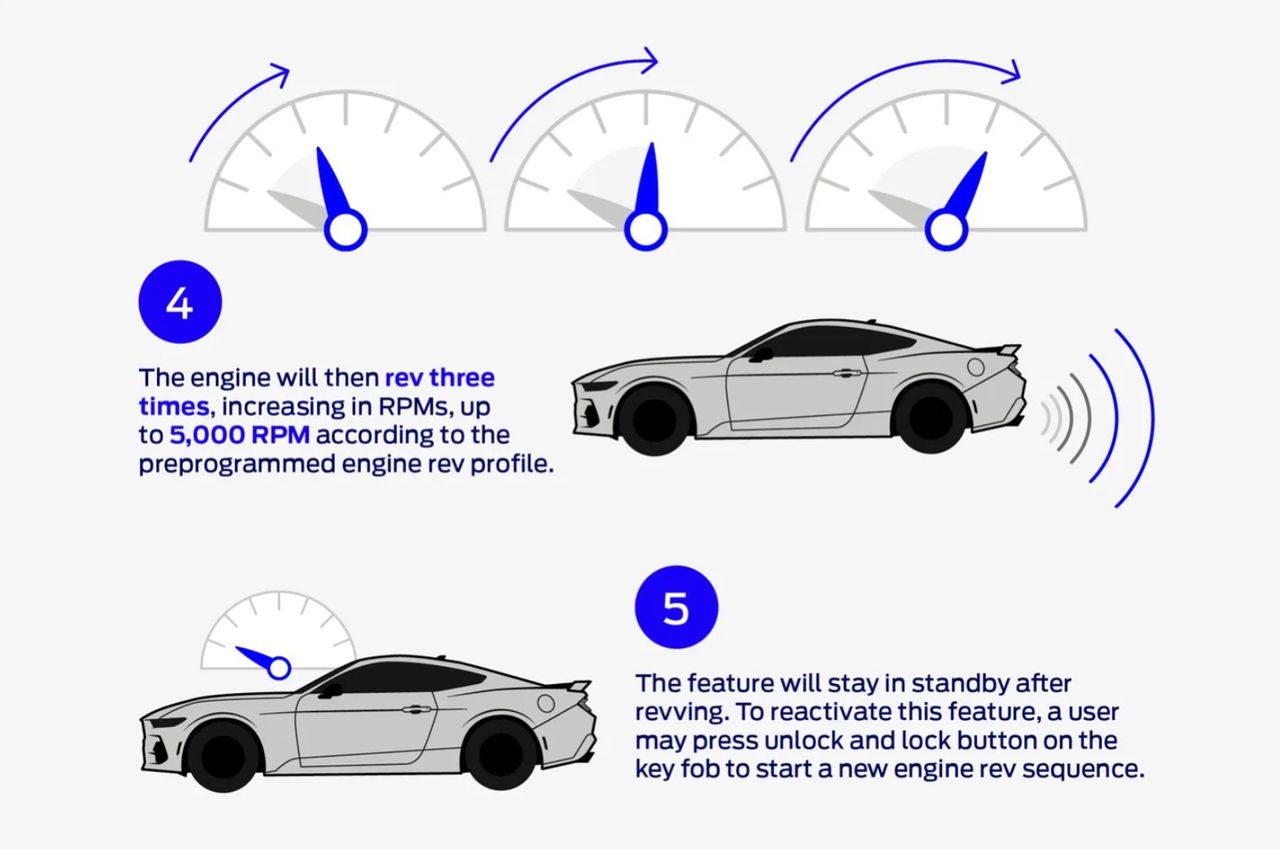 4

The engine will then rev three times, increasing in RPMs, up to 5,000 RPM according to the preprogrammed engine rev profile.

5

The feature will stay in standby after revving. To reactivate this feature, a user may press unlock and lock button on the key fob to start a new engine rev sequence.