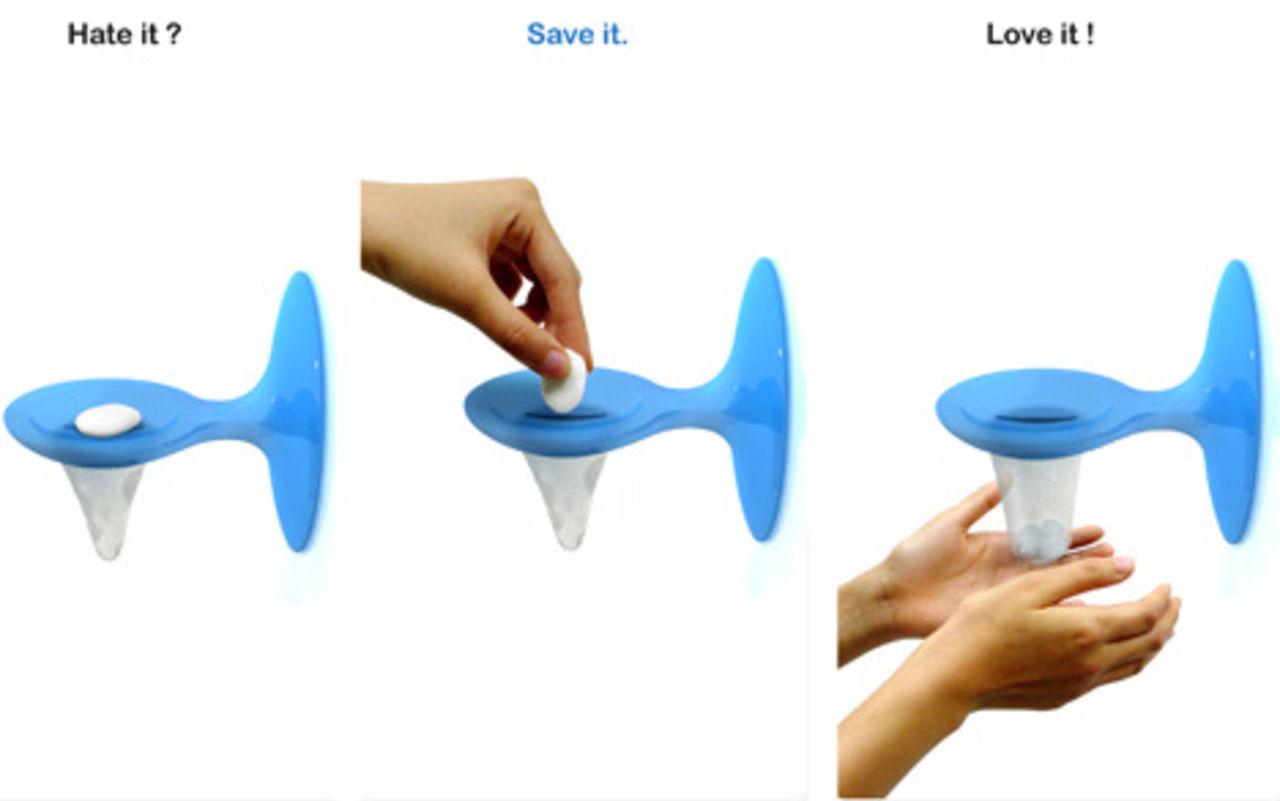 Hate it ?

Save it.

Love it !