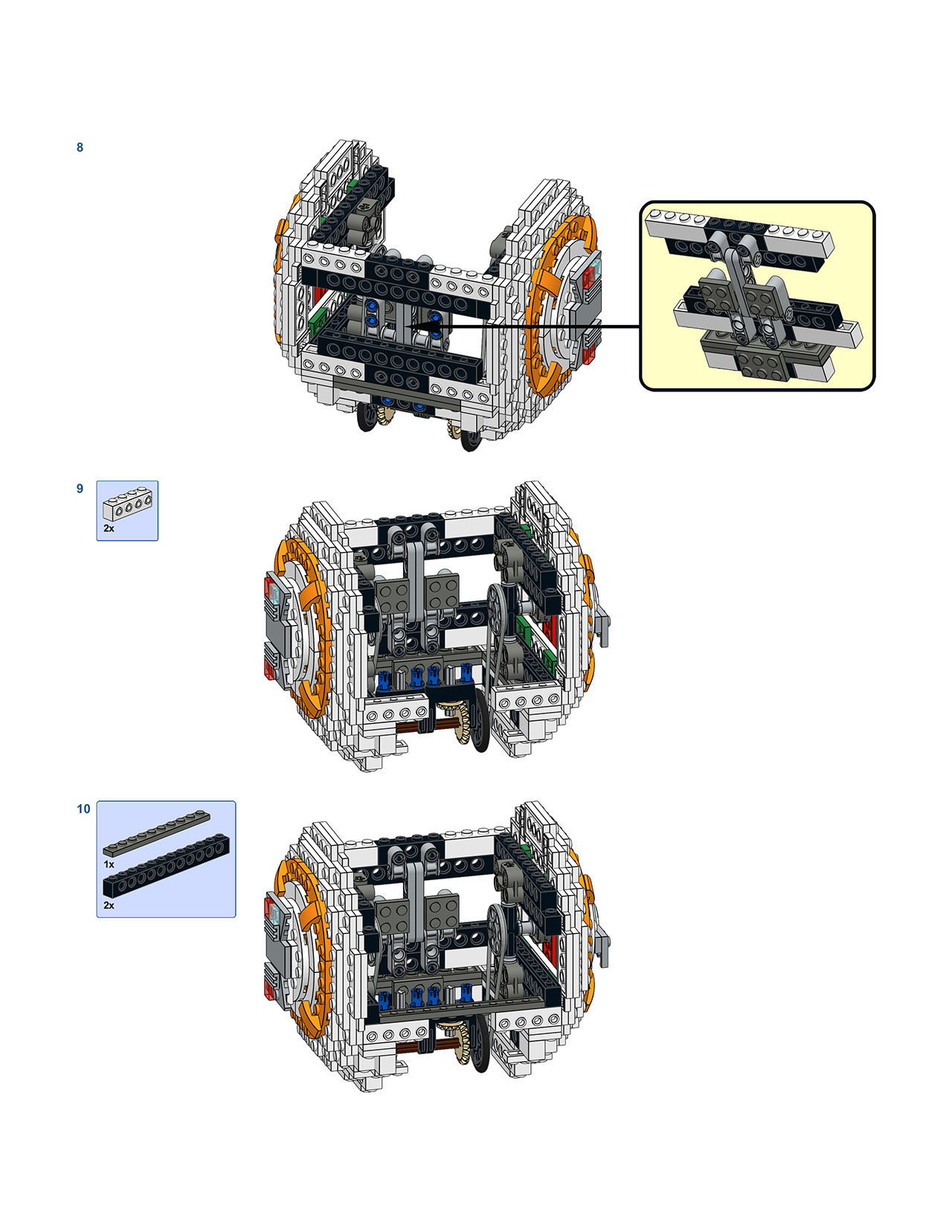 8

9

2x

10

1x

2x