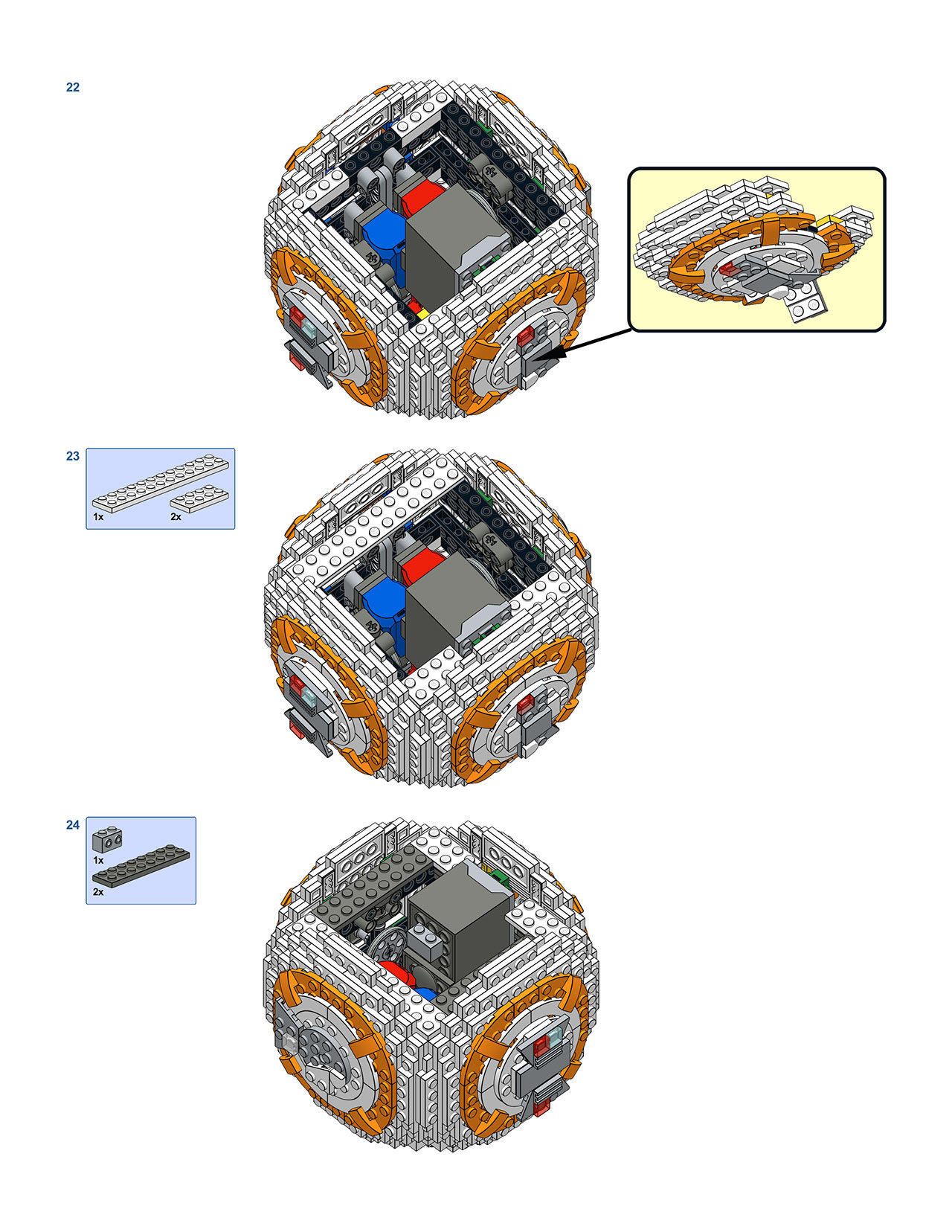 22

23

1x

2x

24

1x

2x