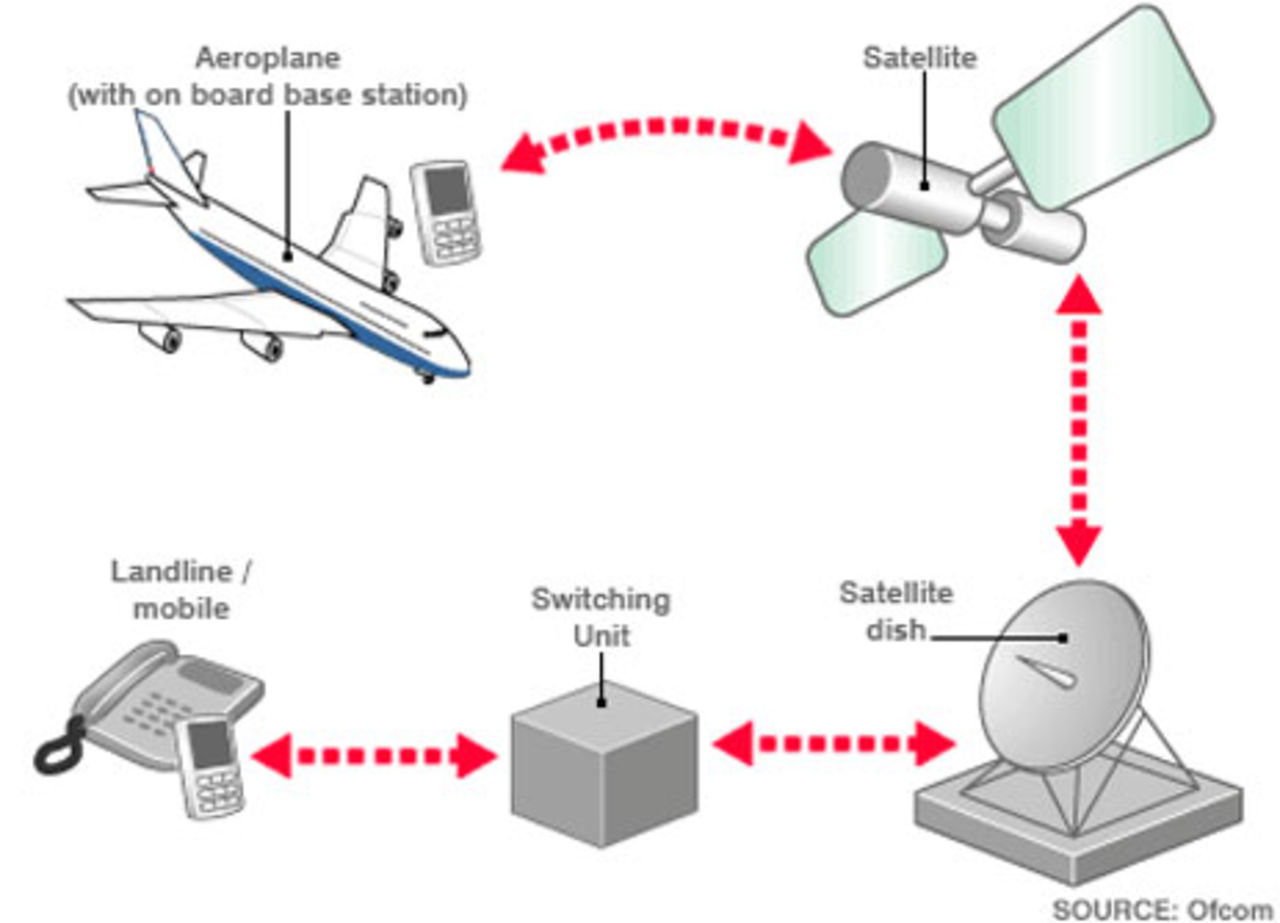 Aeroplane
(with on board base station)

Satellite

Landline /
mobile

Switching
Unit

Satellite
dish

SOURCE: Ofcom