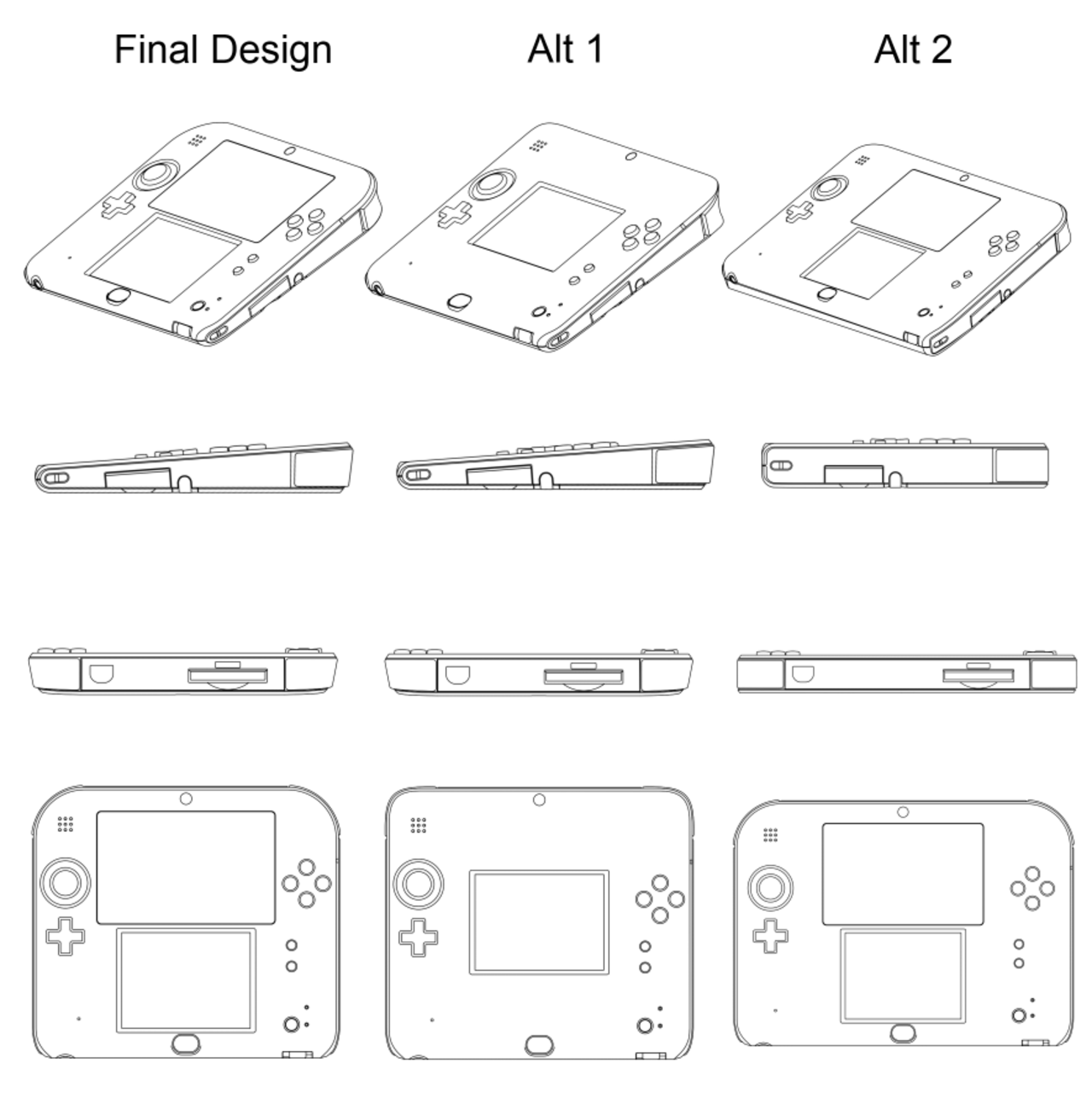 Final Design

Alt 1

Alt 2