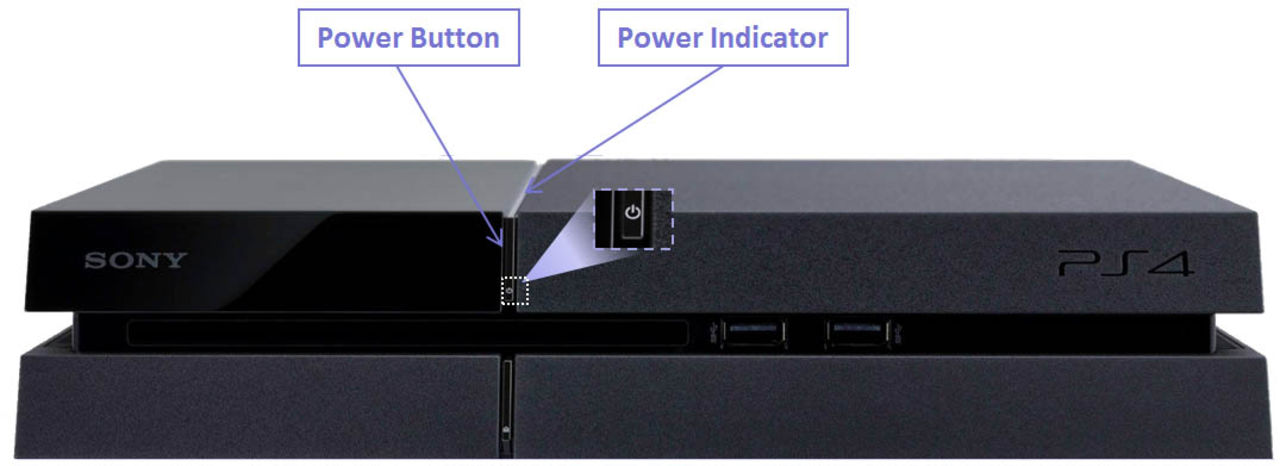 Power Button

Power Indicator

SONY

PS4