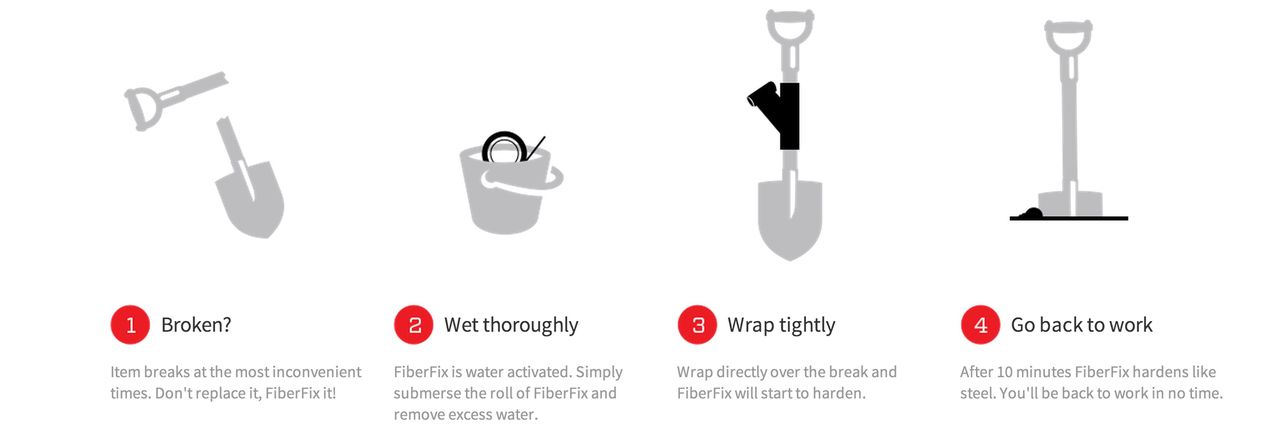 1 Broken?

Item breaks at the most inconvenient times. Don't replace it, FiberFix it!

2 Wet thoroughly

FiberFix is water activated. Simply submerse the roll of FiberFix and remove excess water.

3 Wrap tightly

Wrap directly over the break and FiberFix will start to harden.

4 Go back to work

After 10 minutes FiberFix hardens like steel. You'll be back to work in no time.