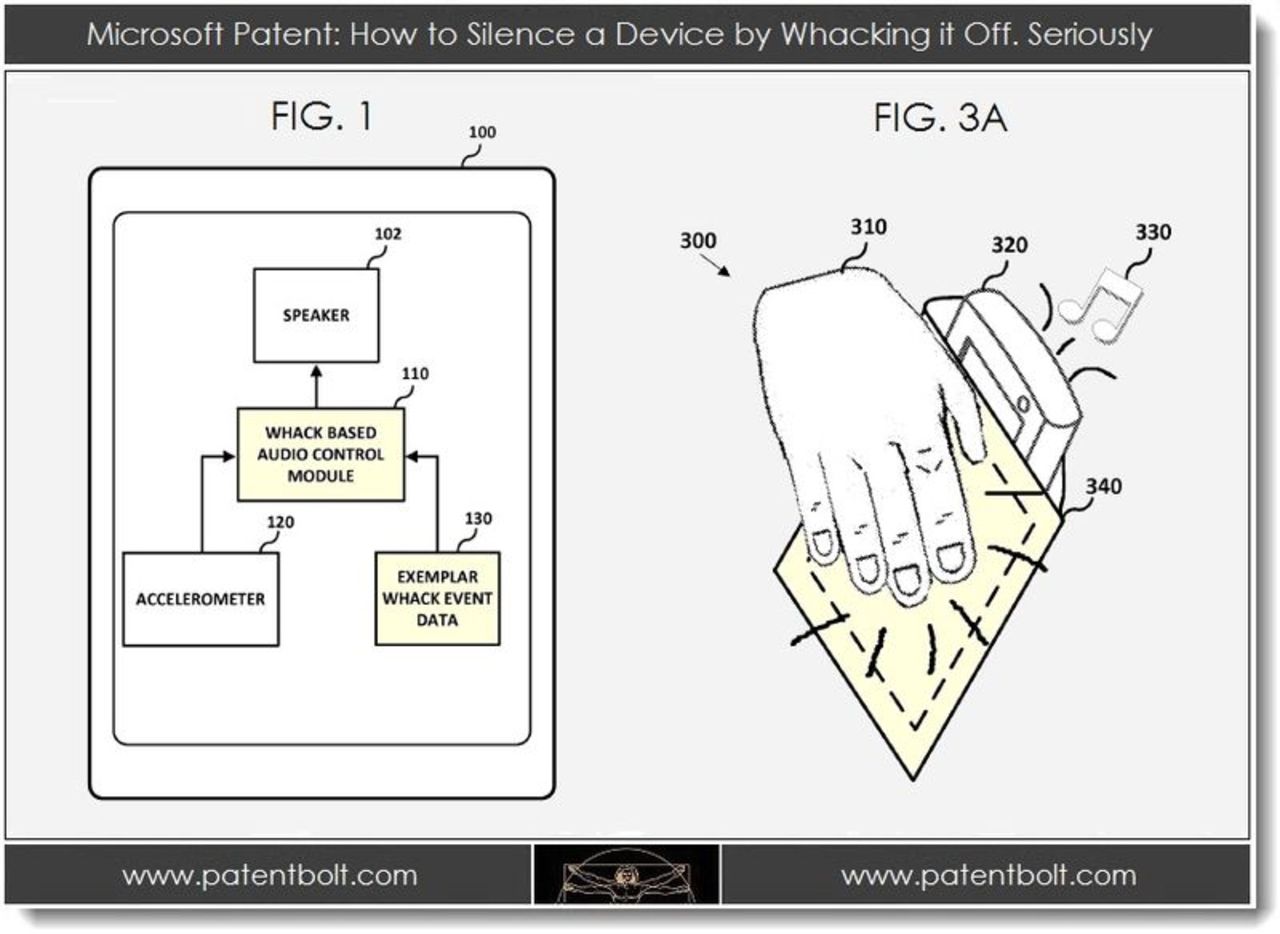 Microsoft Patent: How to Silence a Device by Whacking it Off. Seriously

FIG. 1

100

102

SPEAKER

110

WHACK BASED AUDIO CONTROL MODULE

120

ACCELEROMETER

130

EXEMPLAR WHACK EVENT DATA

FIG. 3A

300

310

320

330

340

www.patentbolt.com

www.patentbolt.com