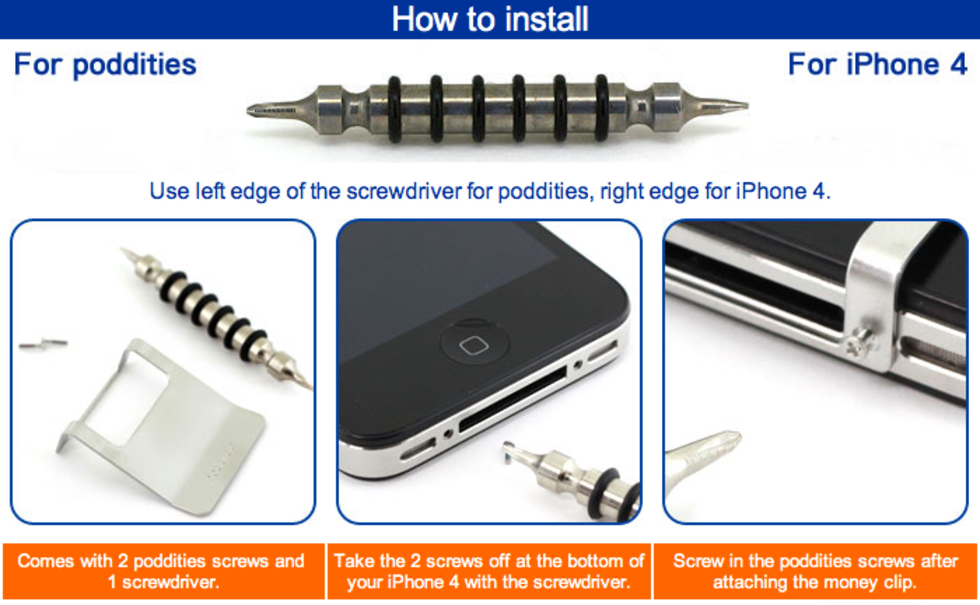 How to install

For poddities

For iPhone 4

Use left edge of the screwdriver for poddities, right edge for iPhone 4.

Comes with 2 poddities screws and 1 screwdriver.

Take the 2 screws off at the bottom of your iPhone 4 with the screwdriver.

Screw in the poddities screws after attaching the money clip.