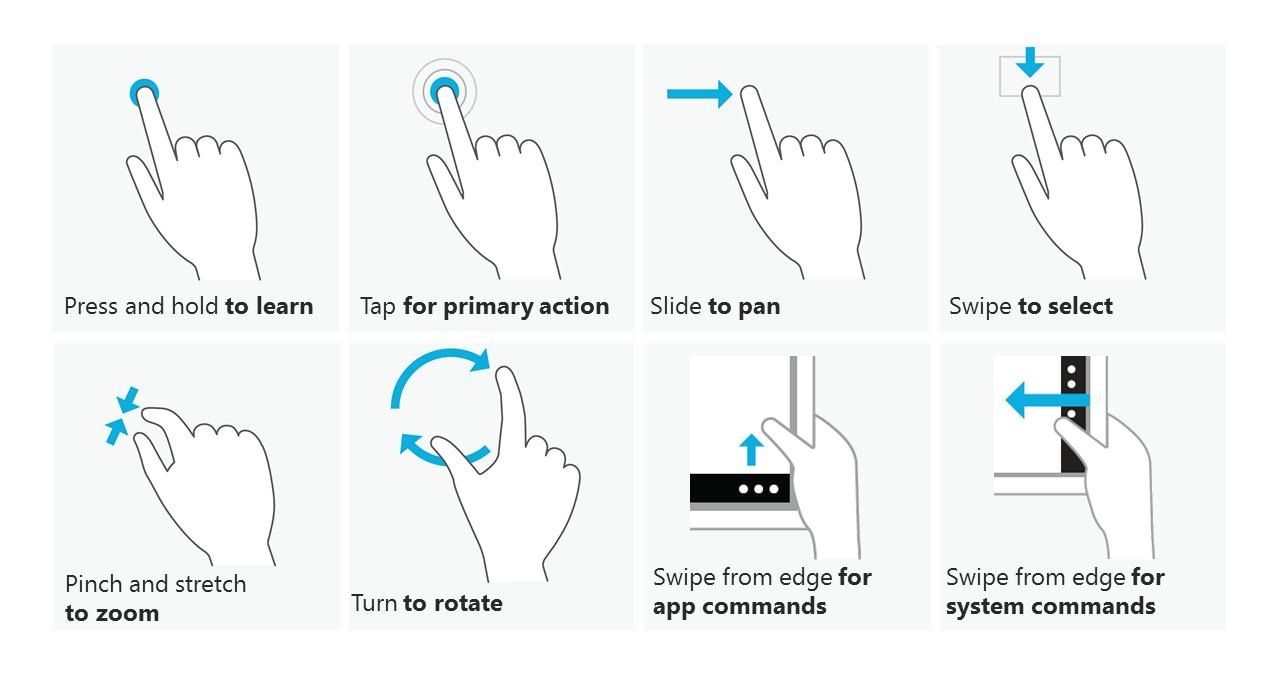 Press and hold to learn

Tap for primary action

Slide to pan

Swipe to select

Pinch and stretch to zoom

Turn to rotate

Swipe from edge for app commands

Swipe from edge for system commands