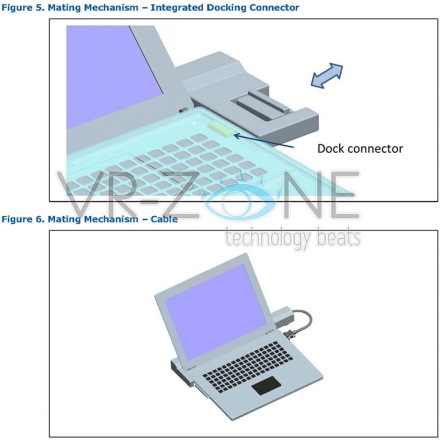 Figure 5. Mating Mechanism – Integrated Docking Connector

Dock connector

VR-ZONE
technology beats

Figure 6. Mating Mechanism – Cable