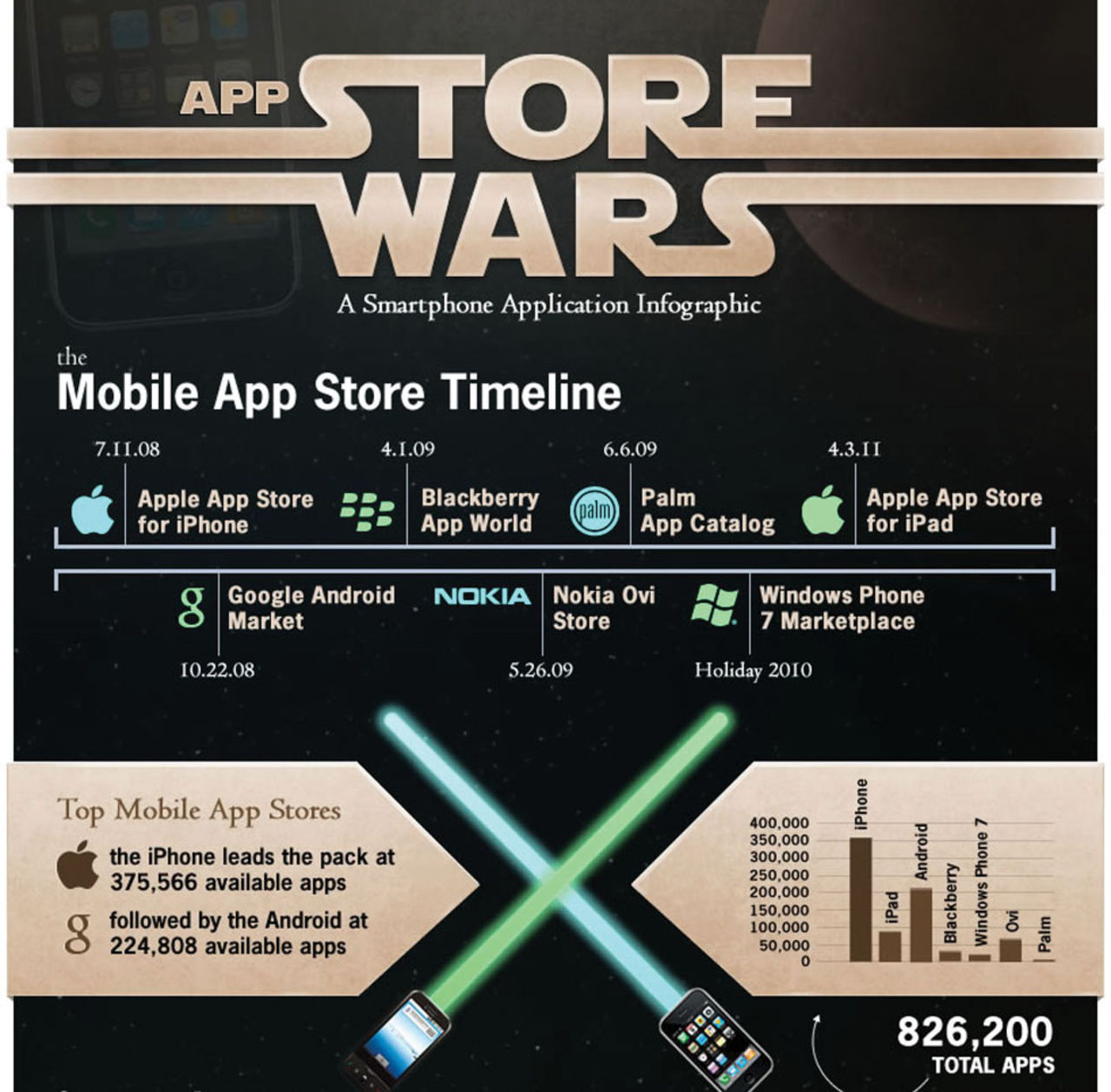 APP STORE WARS

A Smartphone Application Infographic

the
Mobile App Store Timeline

7.11.08
Apple App Store for iPhone

4.1.09
Blackberry App World

6.6.09
palm
Palm App Catalog

4.3.11
Apple App Store for iPad

g
Google Android Market
10.22.08

NOKIA
Nokia Ovi Store
5.26.09

Windows Phone 7 Marketplace
Holiday 2010

Top Mobile App Stores

the iPhone leads the pack at 375,566 available apps

g
followed by the Android at 224,808 available apps

400,000
350,000
300,000
250,000
200,000
150,000
100,000
50,000
0

iPhone
iPad
Android
Blackberry
Windows Phone 7
Ovi
Palm

826,200
TOTAL APPS