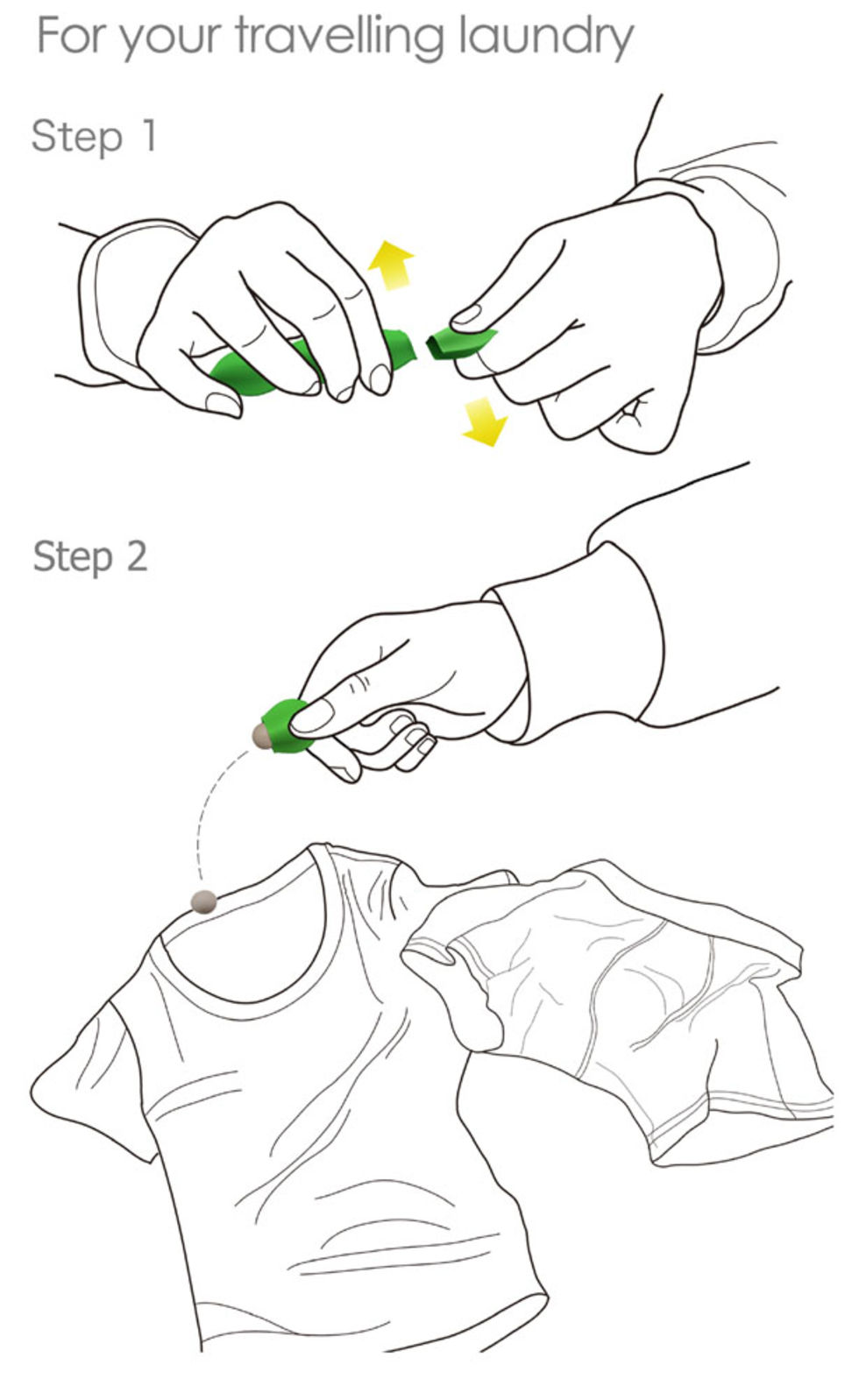 For your travelling laundry

Step 1

Step 2