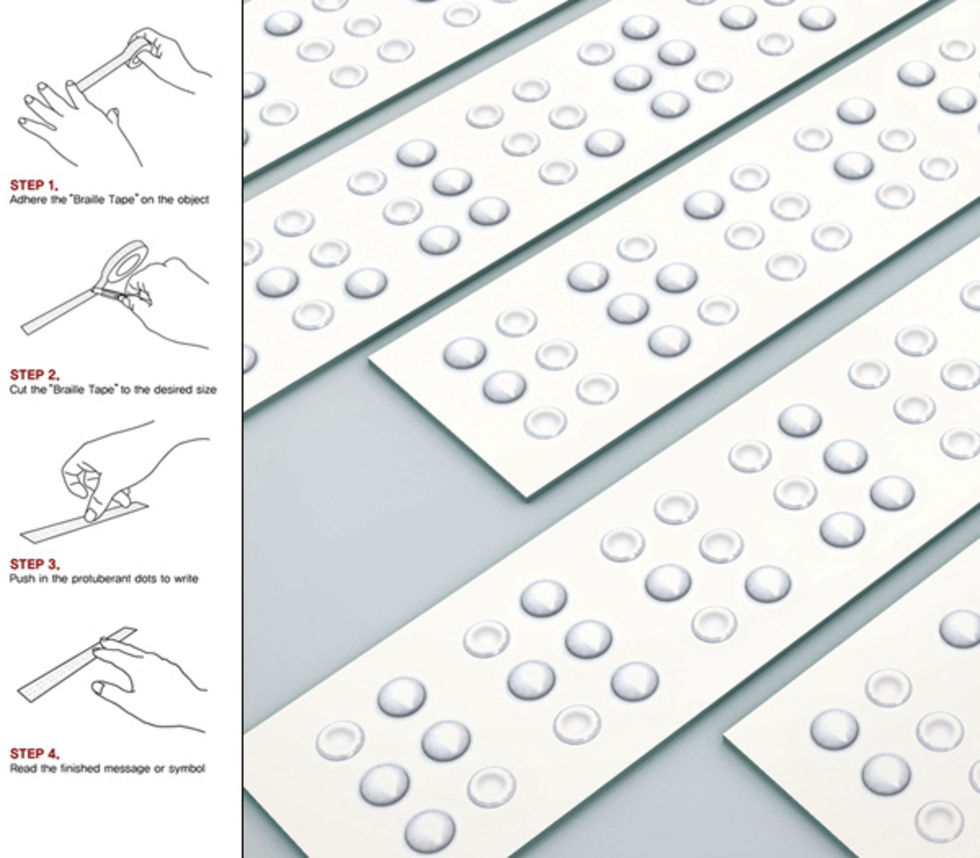 STEP 1.
Adhere the "Braille Tape" on the object

STEP 2.
Cut the "Braille Tape" to the desired size

STEP 3.
Push in the protuberant dots to write

STEP 4.
Read the finished message or symbol