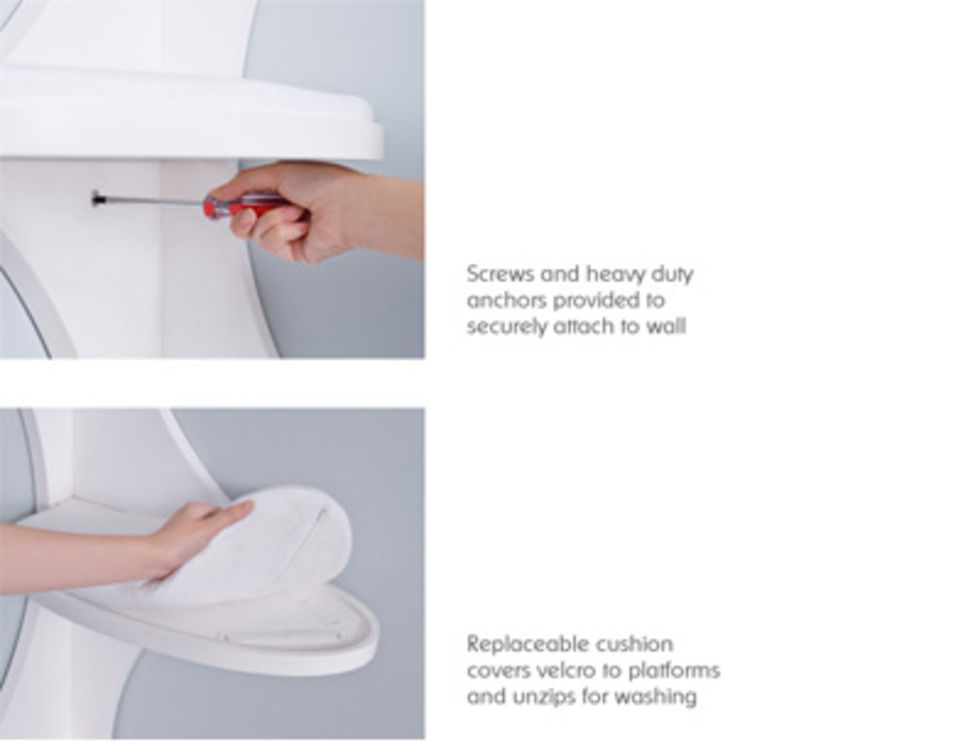 Screws and heavy duty anchors provided to securely attach to wall

Replaceable cushion covers velcro to platforms and unzips for washing