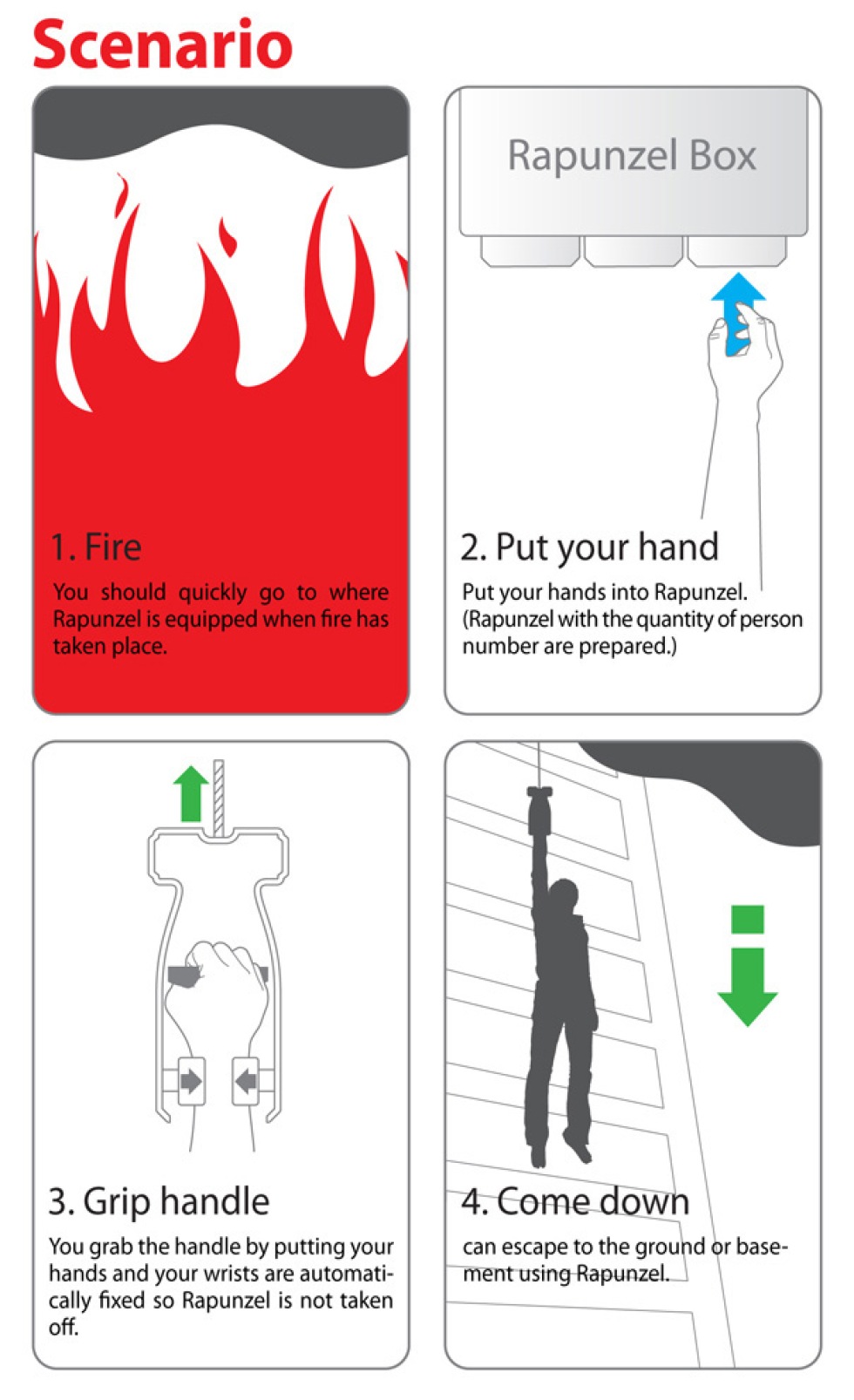 Scenario

1. Fire

You should quickly go to where Rapunzel is equipped when fire has taken place.

Rapunzel Box

2. Put your hand

Put your hands into Rapunzel. (Rapunzel with the quantity of person number are prepared.)

3. Grip handle

You grab the handle by putting your hands and your wrists are automatically fixed so Rapunzel is not taken off.

4. Come down

can escape to the ground or basement using Rapunzel.