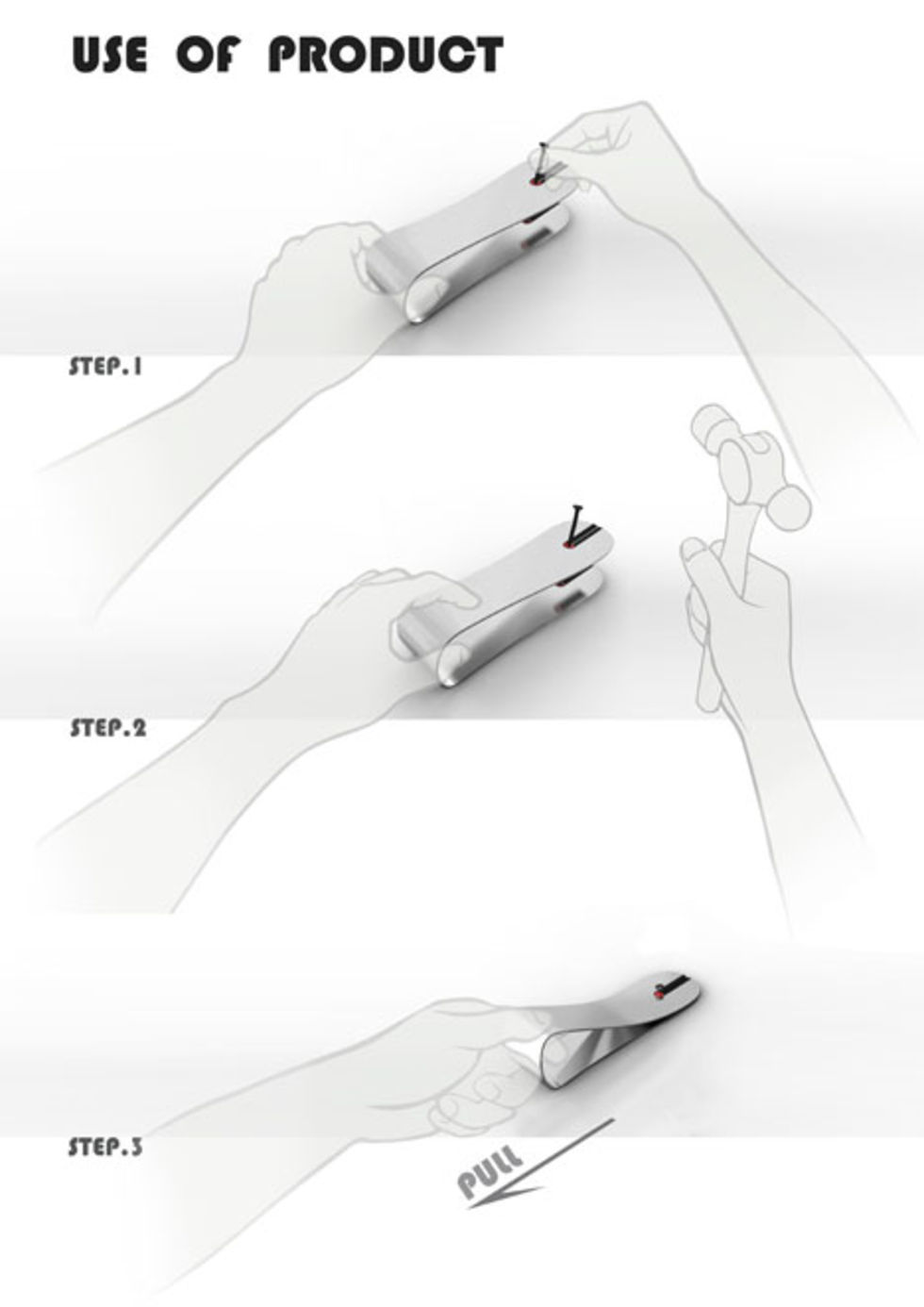 USE OF PRODUCT

STEP.1

STEP.2

STEP.3

PULL