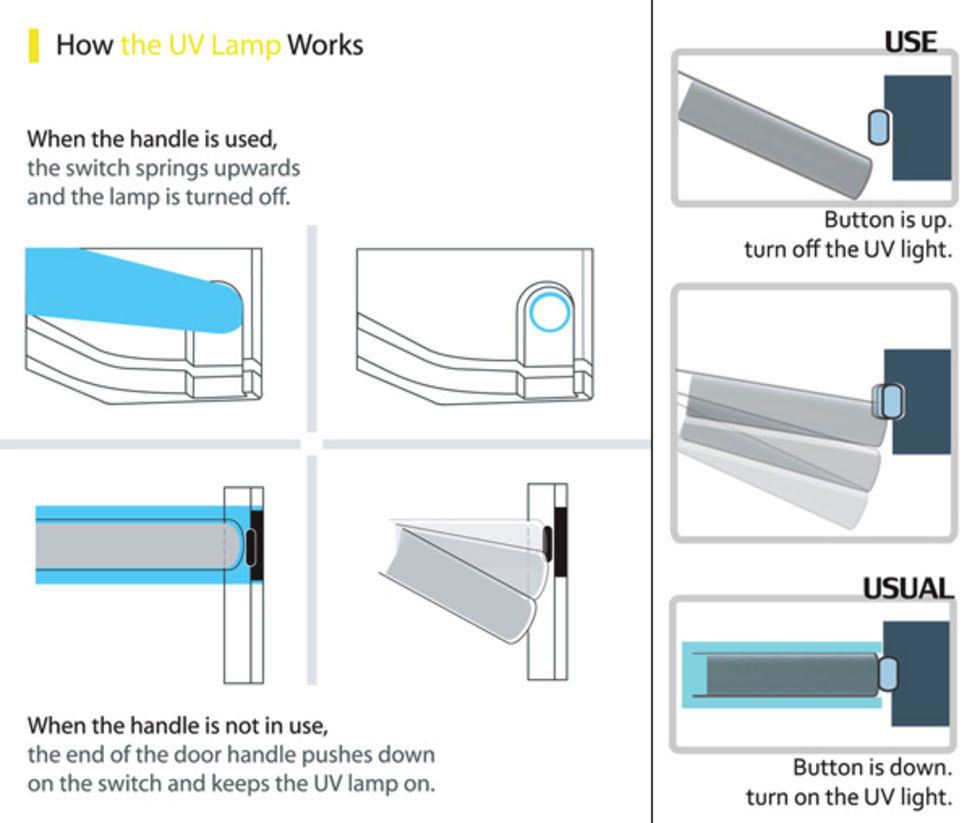 How the UV Lamp Works

When the handle is used,
the switch springs upwards
and the lamp is turned off.

When the handle is not in use,
the end of the door handle pushes down
on the switch and keeps the UV lamp on.

USE

Button is up.
turn off the UV light.

USUAL

Button is down.
turn on the UV light.