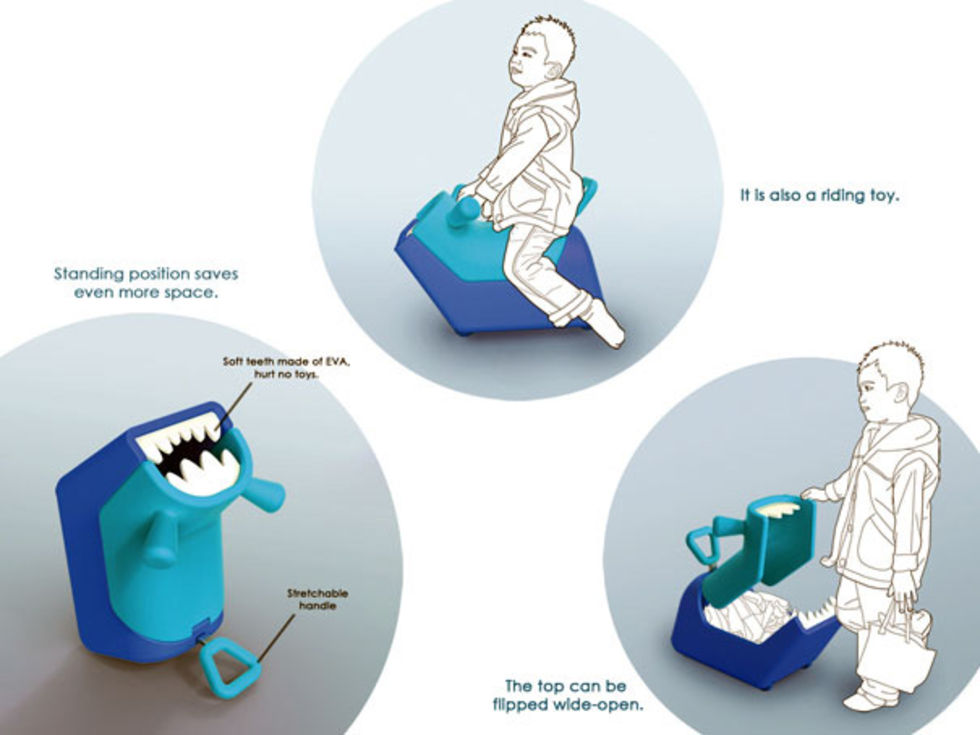 It is also a riding toy.

Standing position saves even more space.

Soft teeth made of EVA, hurt no toys.

Stretchable handle

The top can be flipped wide-open.