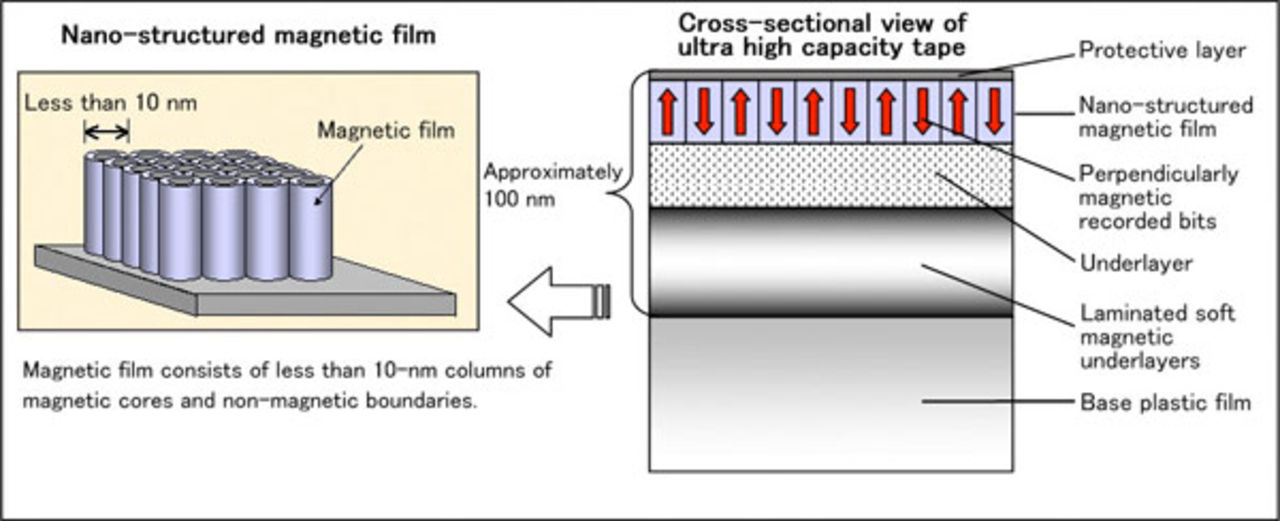 Nano-structured magnetic film

Less than 10 nm

Magnetic film

Magnetic film consists of less than 10-nm columns of magnetic cores and non-magnetic boundaries.

Cross-sectional view of ultra high capacity tape

Approximately 100 nm

Protective layer

Nano-structured magnetic film

Perpendicularly magnetic recorded bits

Underlayer

Laminated soft magnetic underlayers

Base plastic film