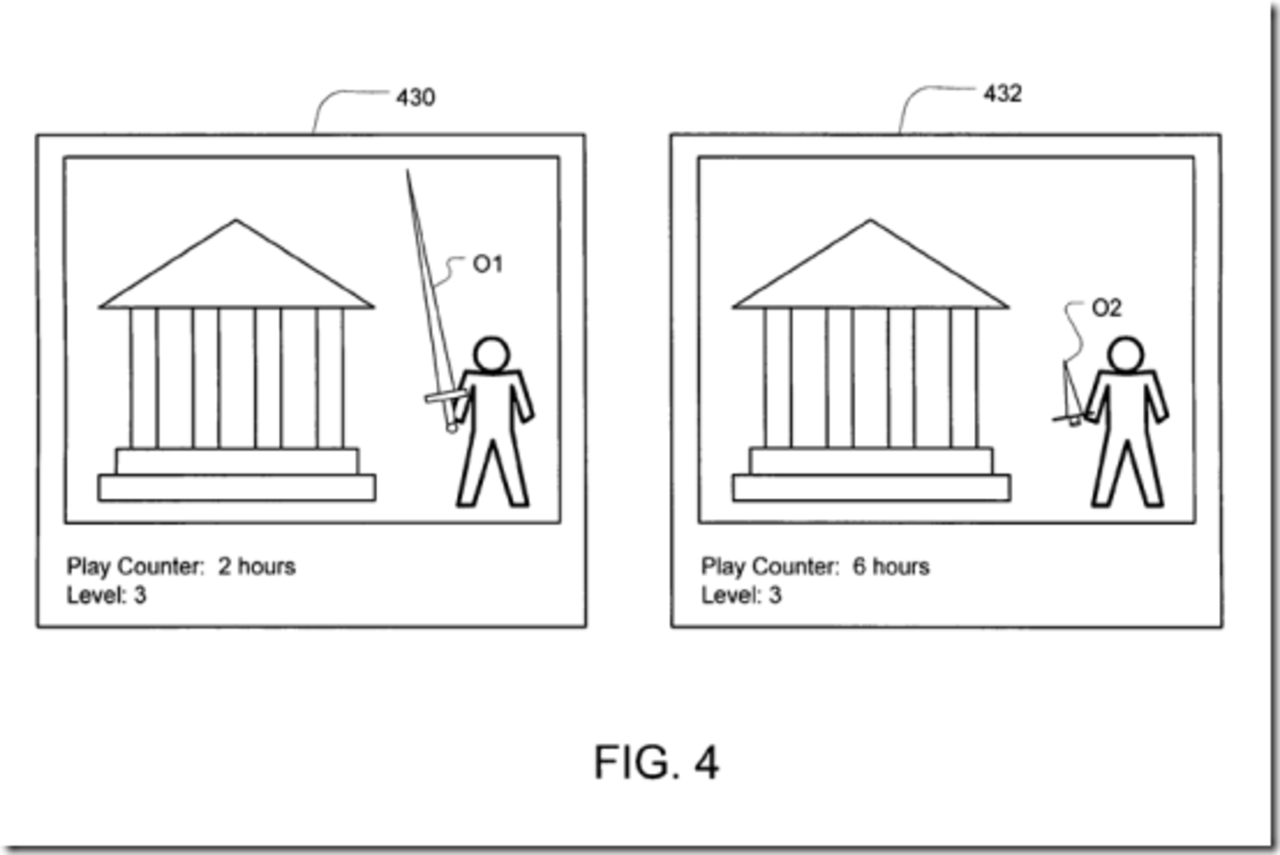 430

O1

Play Counter: 2 hours
Level: 3

432

O2

Play Counter: 6 hours
Level: 3

FIG. 4