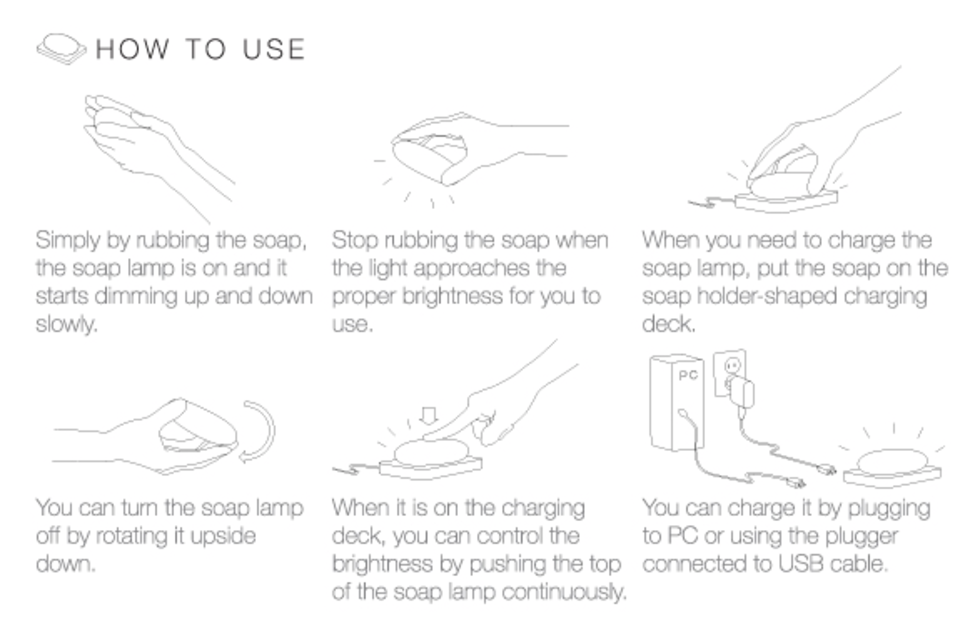 HOW TO USE

Simply by rubbing the soap, the soap lamp is on and it starts dimming up and down slowly.

Stop rubbing the soap when the light approaches the proper brightness for you to use.

When you need to charge the soap lamp, put the soap on the soap holder-shaped charging deck.

You can turn the soap lamp off by rotating it upside down.

When it is on the charging deck, you can control the brightness by pushing the top of the soap lamp continuously.

PC

You can charge it by plugging to PC or using the plugger connected to USB cable.