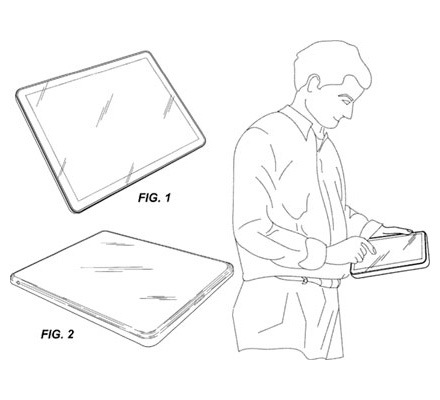 FIG. 1

FIG. 2