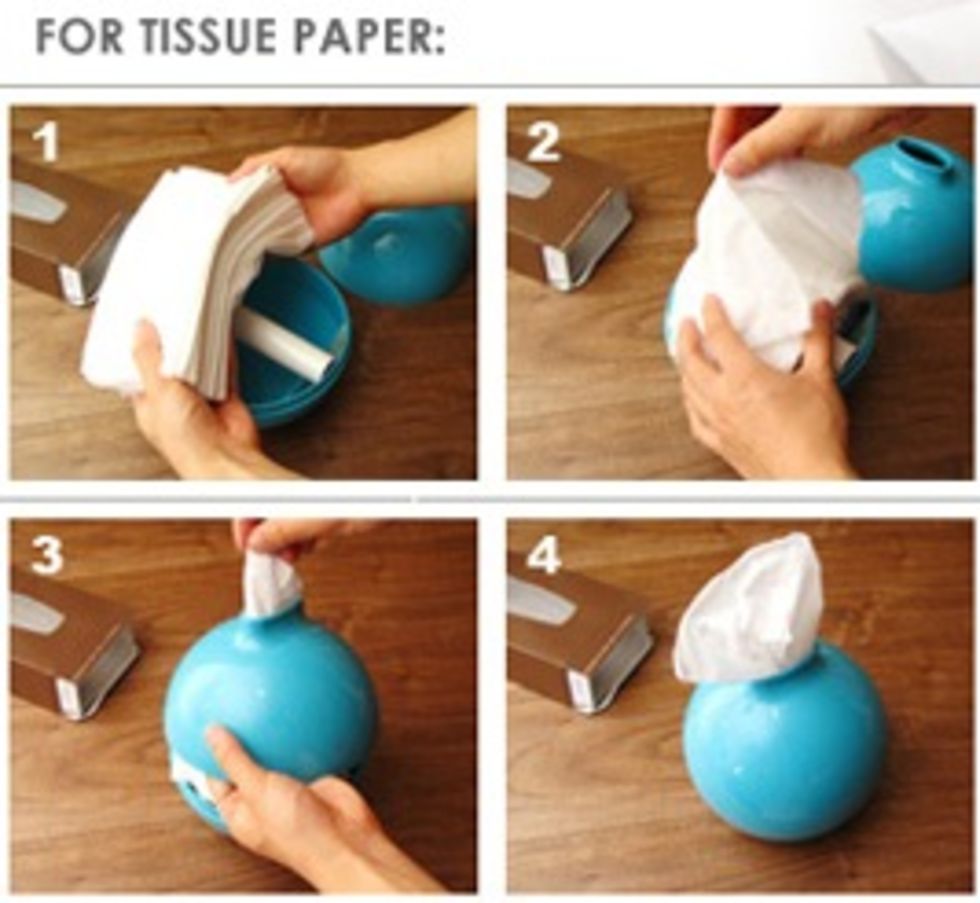 FOR TISSUE PAPER:

1

2

3

4