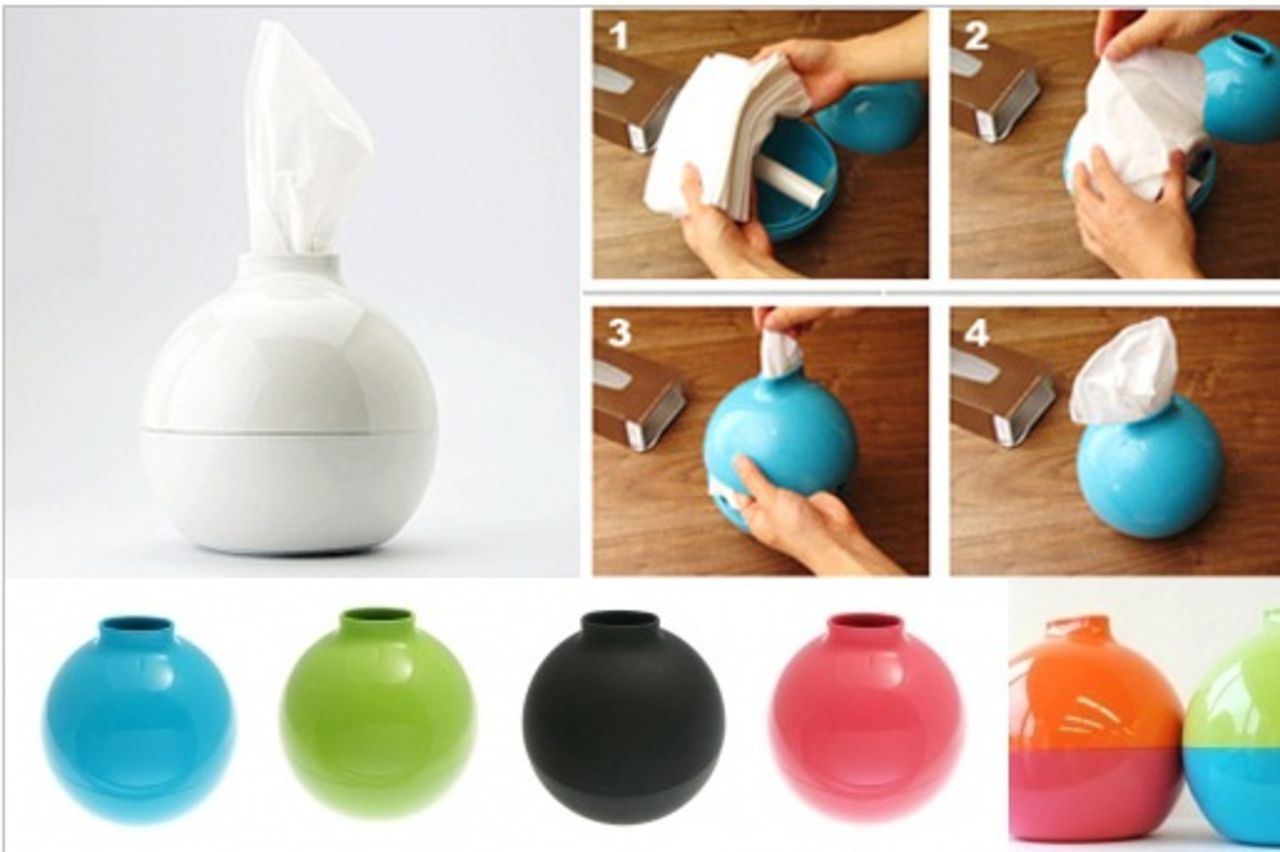 1
2
3
4