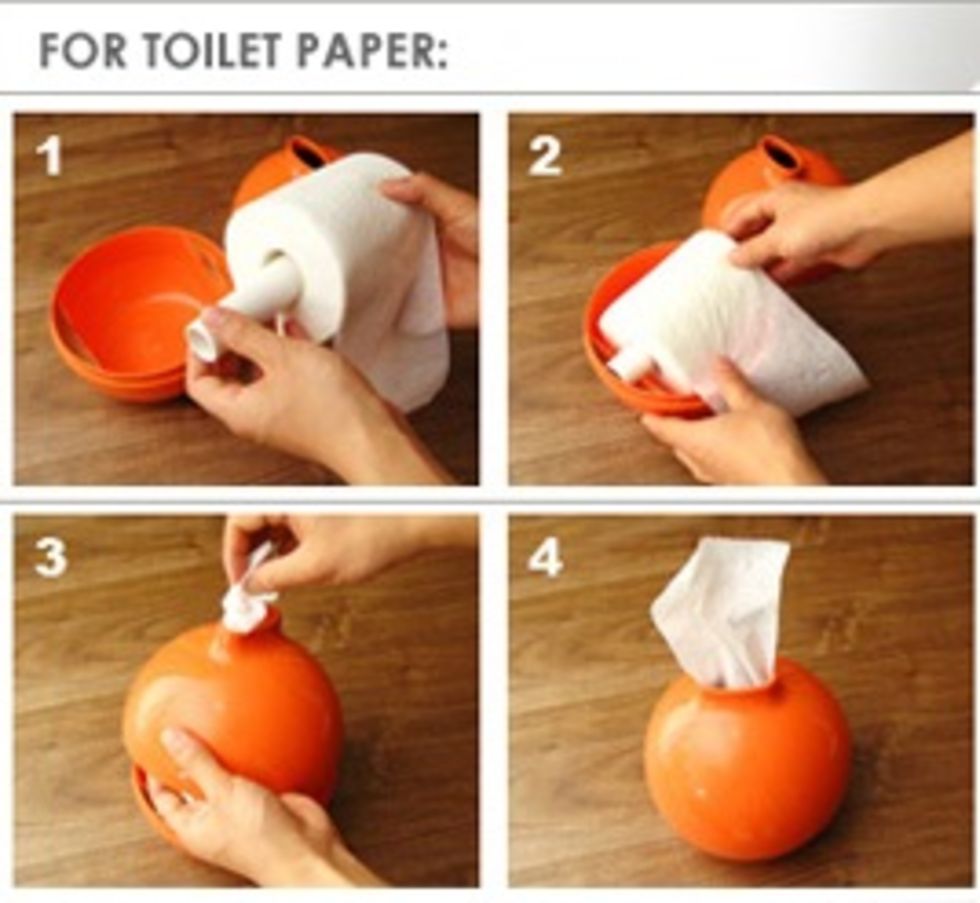 FOR TOILET PAPER:

1

2

3

4