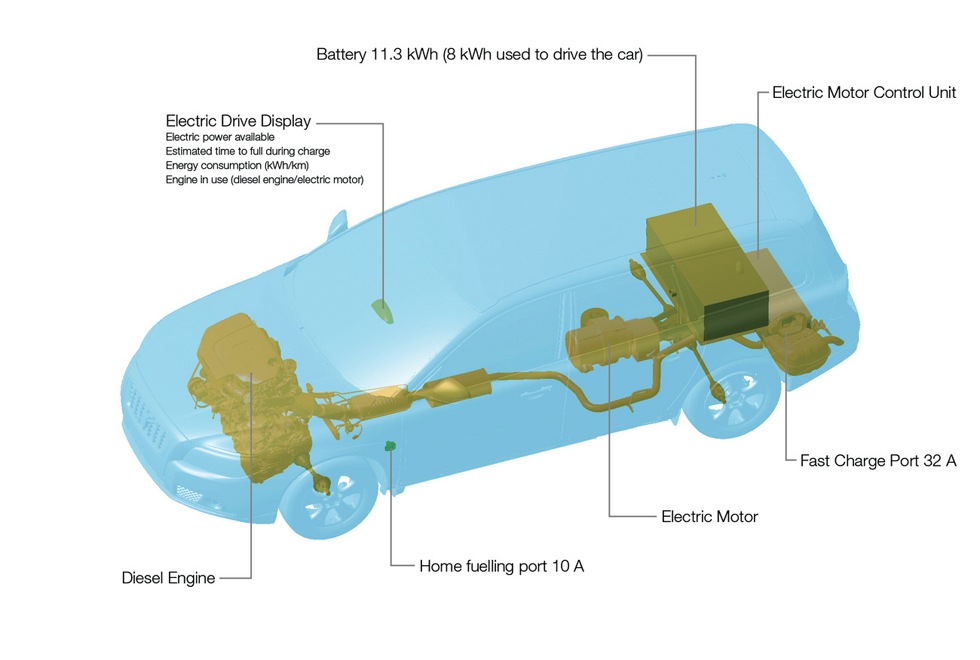 Battery 11.3 kWh (8 kWh used to drive the car)

Electric Motor Control Unit

Electric Drive Display
Electric power available
Estimated time to full during charge
Energy consumption (kWh/km)
Engine in use (diesel engine/electric motor)

Fast Charge Port 32 A

Electric Motor

Home fuelling port 10 A

Diesel Engine