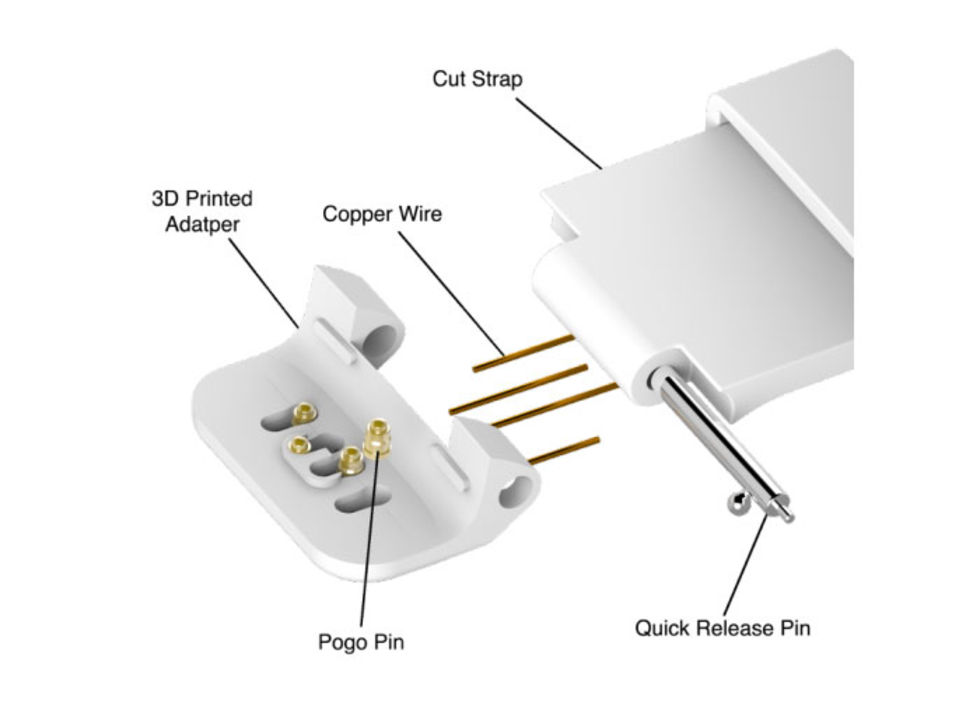 Cut Strap

3D Printed
Adatper

Copper Wire

Pogo Pin

Quick Release Pin